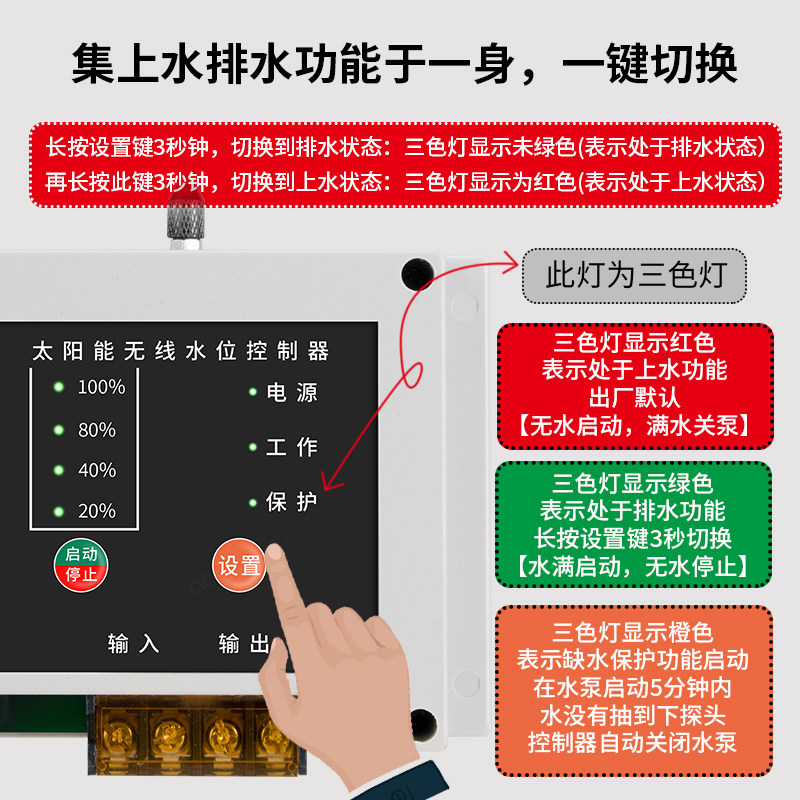 集上水排水功能于一身，一键切换

长按设置键3秒钟，切换到排水状态：三色灯显示未绿色(表示处于排水状态)
再长按此键3秒钟，切换到上水状态：三色灯显示为红色(表示处于上水状态)

此灯为三色灯

太阳能无线水位控制器

100%
80%
40%
20%

电源
工作
保护

启动
停止

设置

输入
输出

三色灯显示红色
表示处于上水功能
出厂默认
【无水启动，满水关泵】

三色灯显示绿色
表示处于排水功能
长按设置键3秒切换
【水满启动，无水停止】

三色灯显示橙色
表示缺水保护功能启动
在水泵启动5分钟内
水没有抽到下探头
控制器自动关闭水泵