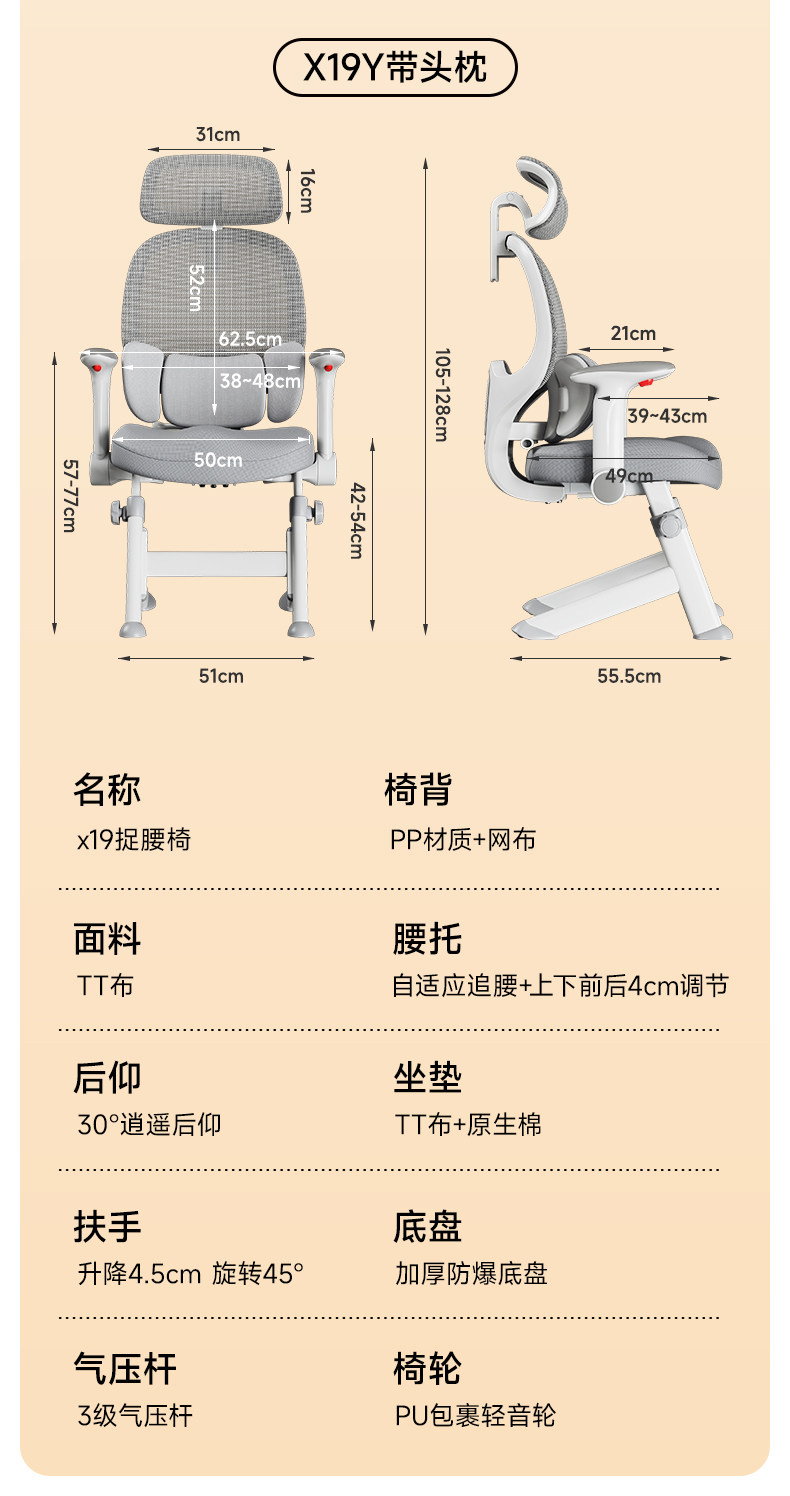 X19Y带头枕

31cm
16cm
52cm
62.5cm
38~48cm
50cm
57-77cm
42-54cm
51cm
105-128cm
21cm
39~43cm
49cm
55.5cm

名称
x19捉腰椅

椅背
PP材质+网布

面料
TT布

腰托
自适应追腰+上下前后4cm调节

后仰
30°逍遥后仰

坐垫
TT布+原生棉

扶手
升降4.5cm 旋转45°

底盘
加厚防爆底盘

气压杆
3级气压杆

椅轮
PU包裹轻音轮