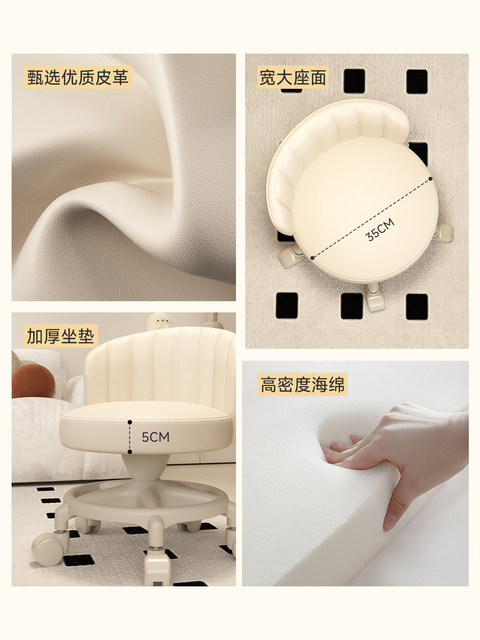 甄选优质皮革

宽大座面

35CM

加厚坐垫

5CM

高密度海绵