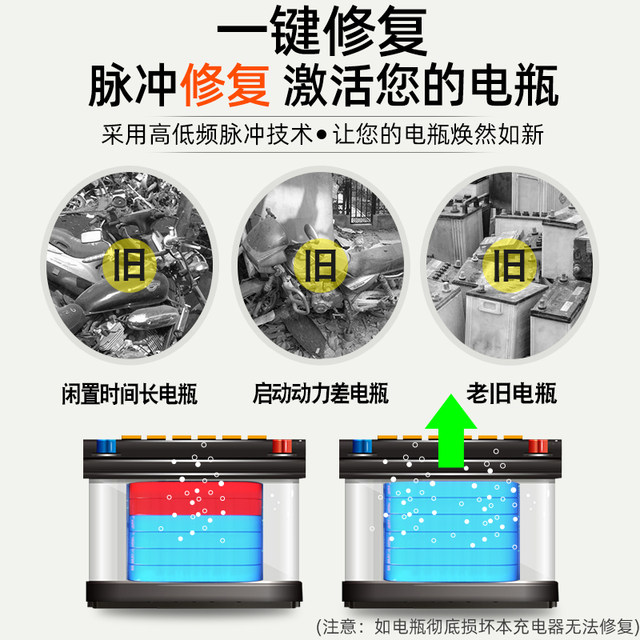 一键修复
脉冲修复 激活您的电瓶
采用高低频脉冲技术●让您的电瓶焕然如新

旧
旧
旧

闲置时间长电瓶
启动动力差电瓶
老旧电瓶

(注意：如电瓶彻底损坏本充电器无法修复)