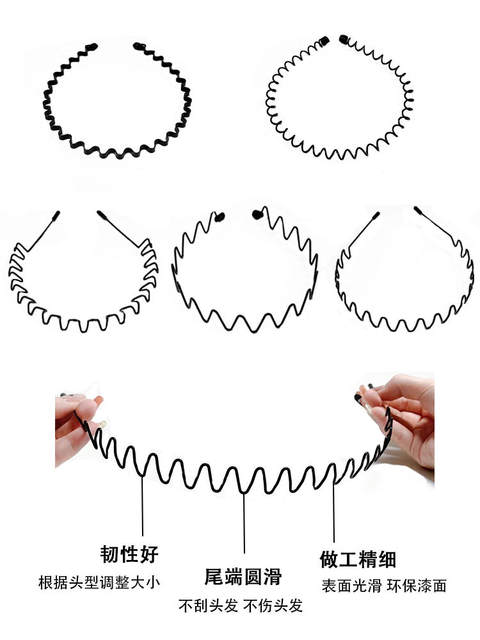 韧性好
根据头型调整大小

尾端圆滑
不刮头发 不伤头发

做工精细
表面光滑 环保漆面