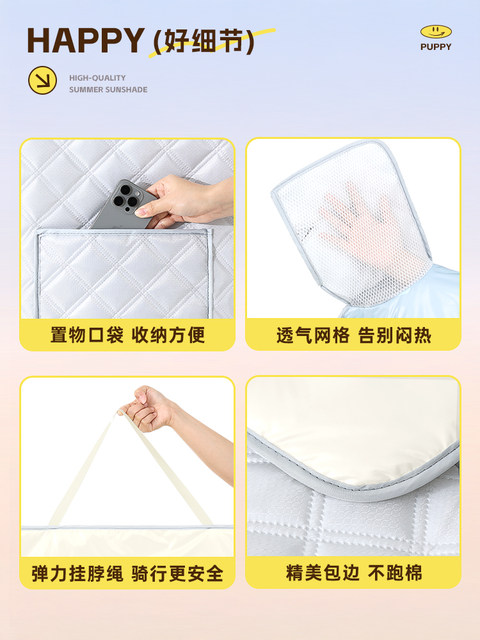 HAPPY (好细节)

PUPPY

HIGH-QUALITY
SUMMER SUNSHADE

置物口袋 收纳方便

透气网格 告别闷热

弹力挂脖绳 骑行更安全

精美包边 不跑棉