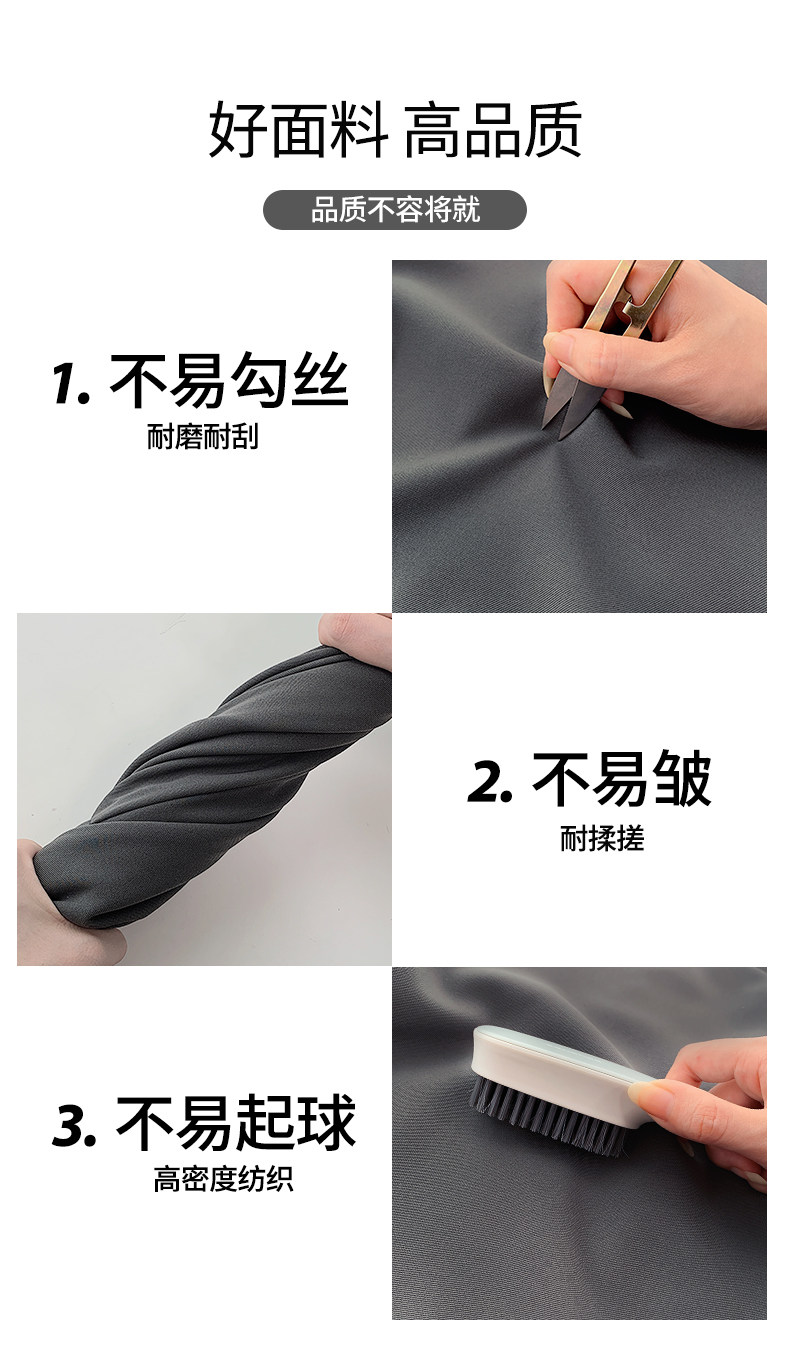 好面料 高品质

品质不容将就

1. 不易勾丝

耐磨耐刮

2. 不易皱

耐揉搓

3. 不易起球

高密度纺织