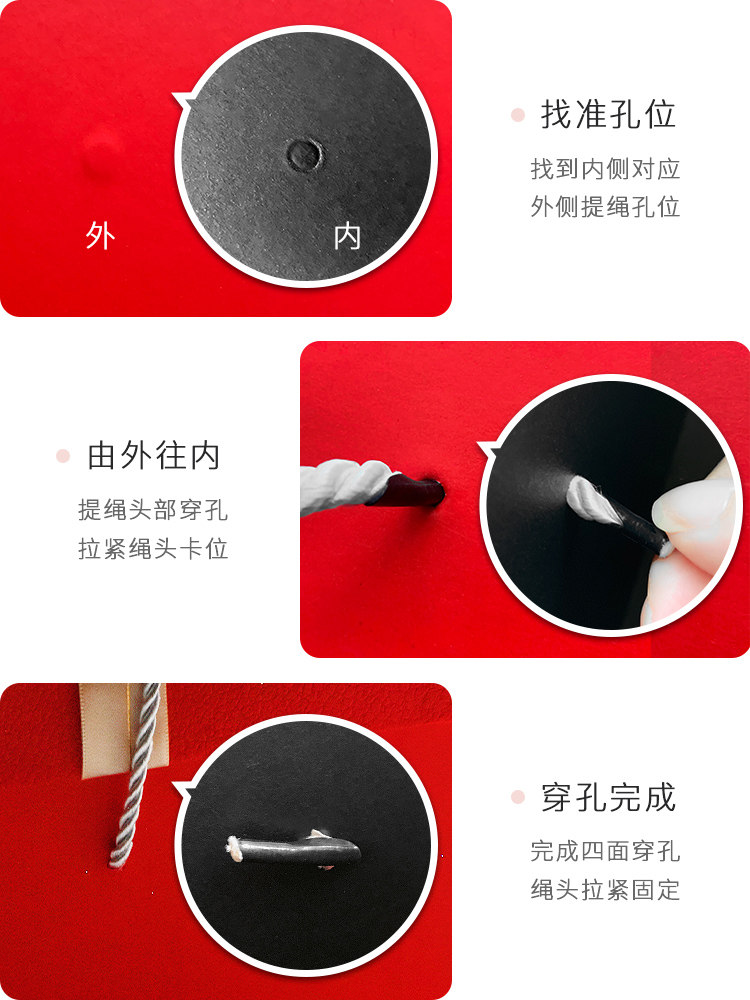 外

内

找准孔位

找到内侧对应
外侧提绳孔位

由外往内

提绳头部穿孔
拉紧绳头卡位

穿孔完成

完成四面穿孔
绳头拉紧固定