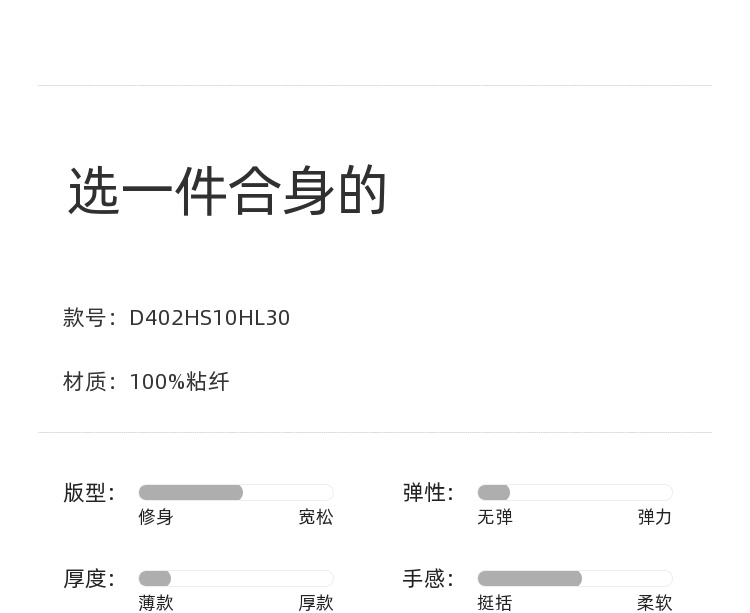 选一件合身的

款号：D402HS10HL30

材质：100%粘纤

版型：
修身 宽松

弹性：
无弹 弹力

厚度：
薄款 厚款

手感：
挺括 柔软