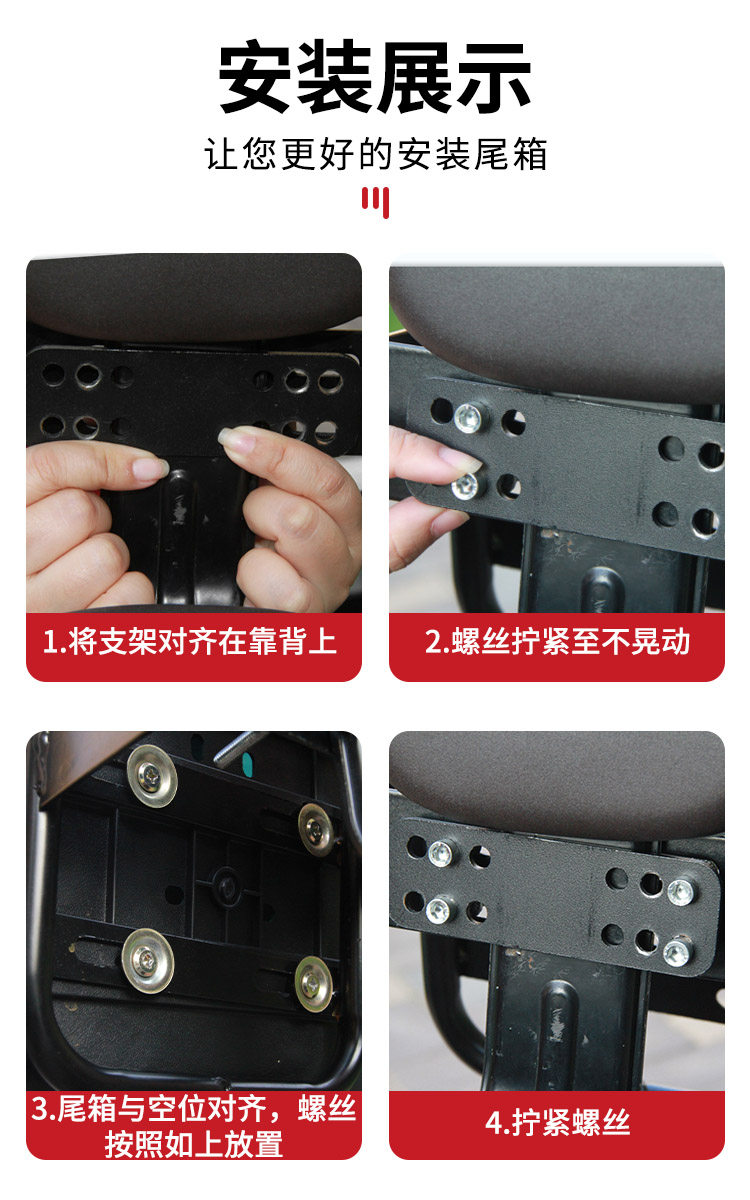 安装展示

让您更好的安装尾箱

1.将支架对齐在靠背上

2.螺丝拧紧至不晃动

3.尾箱与空位对齐，螺丝按照如上放置

4.拧紧螺丝