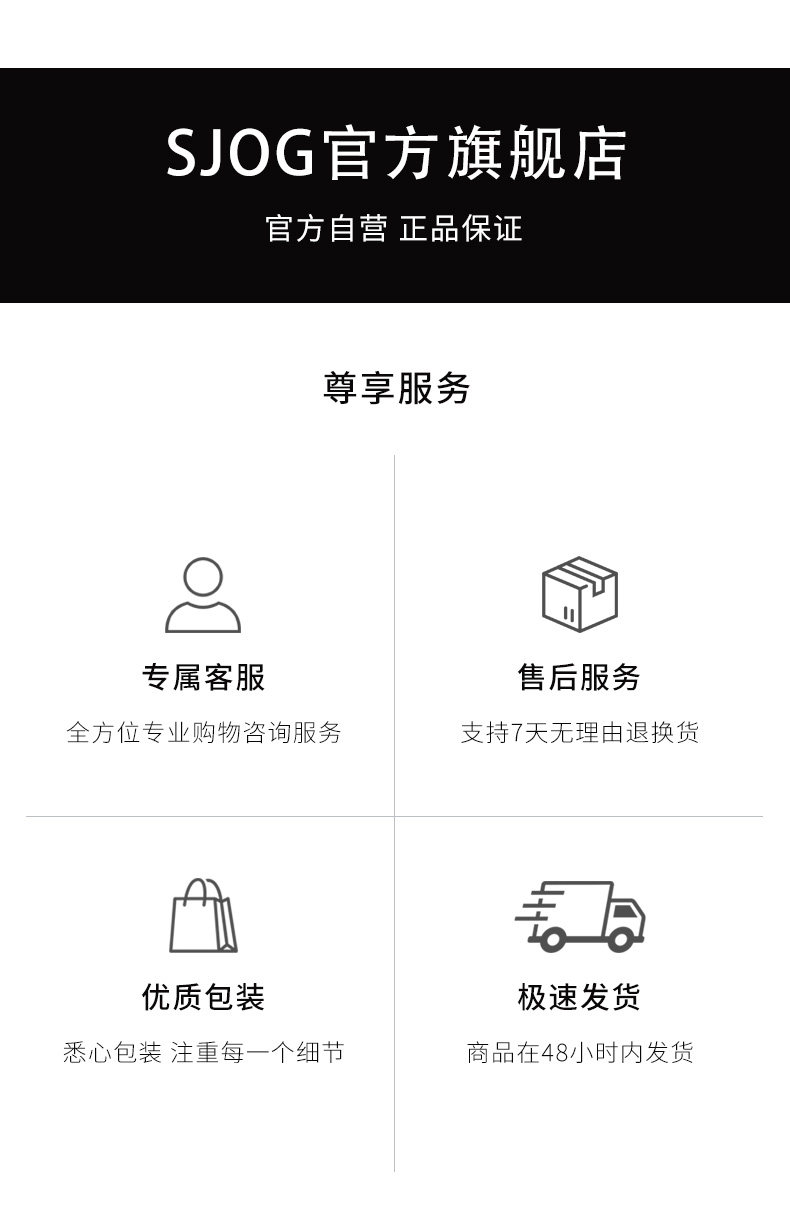 SJOG官方旗舰店

官方自营 正品保证

尊享服务

专属客服

全方位专业购物咨询服务

售后服务

支持7天无理由退换货

优质包装

悉心包装 注重每一个细节

极速发货

商品在48小时内发货