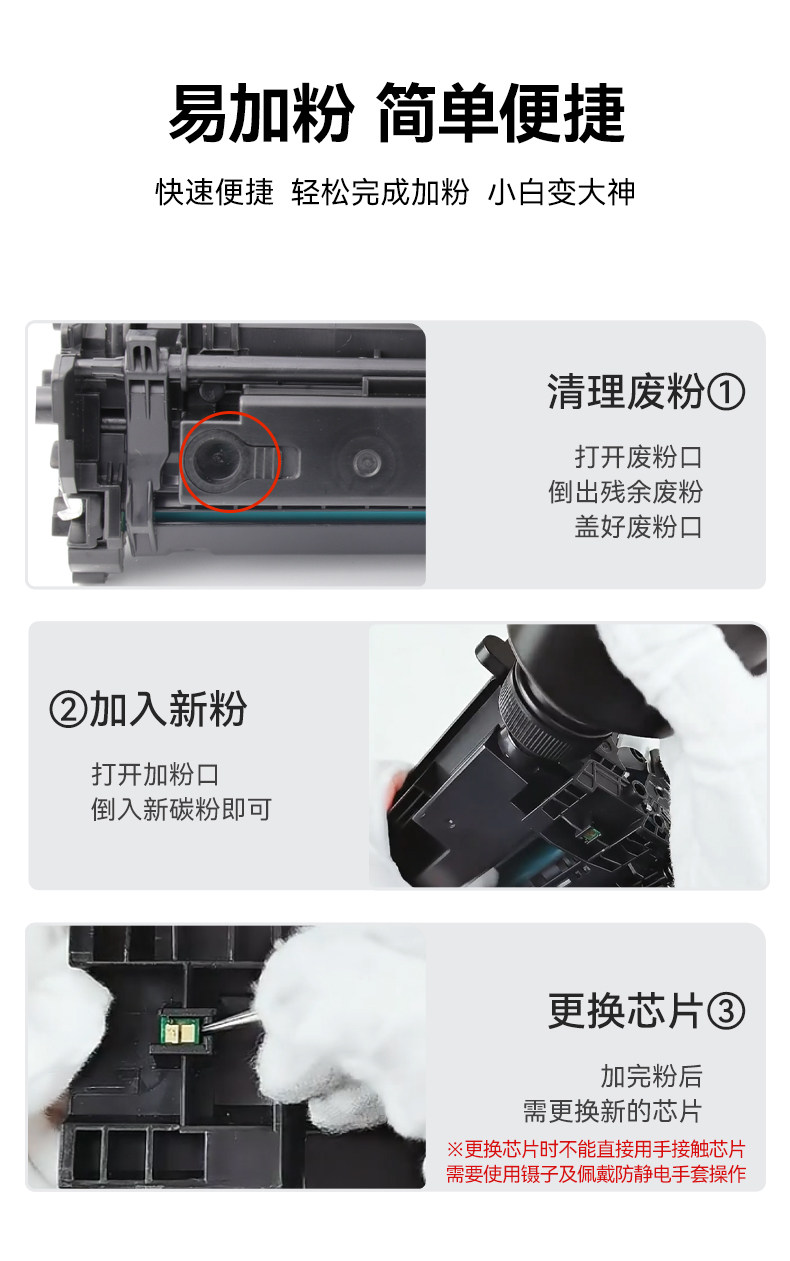 易加粉 简单便捷

快速便捷 轻松完成加粉 小白变大神

清理废粉①

打开废粉口
倒出残余废粉
盖好废粉口

②加入新粉

打开加粉口
倒入新碳粉即可

更换芯片③

加完粉后
需更换新的芯片

※更换芯片时不能直接用手接触芯片
需要使用镊子及佩戴防静电手套操作