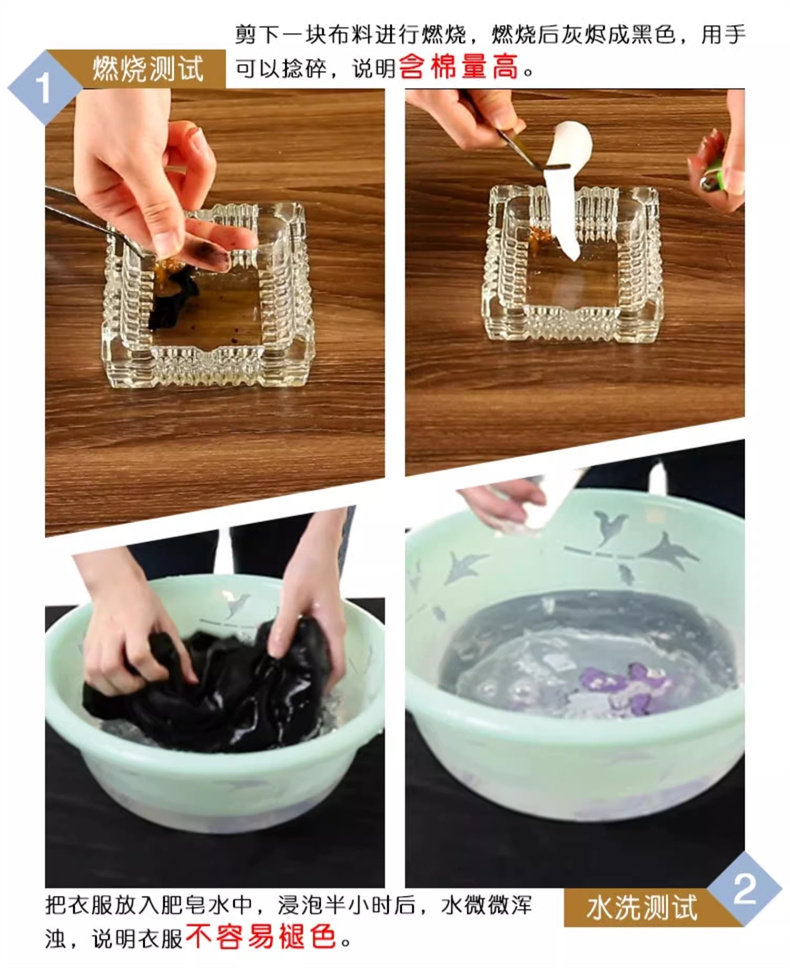 1 燃烧测试

剪下一块布料进行燃烧，燃烧后灰烬成黑色，用手可以捻碎，说明含棉量高。

把衣服放入肥皂水中，浸泡半小时后，水微微浑浊，说明衣服不容易褪色。

水洗测试 2