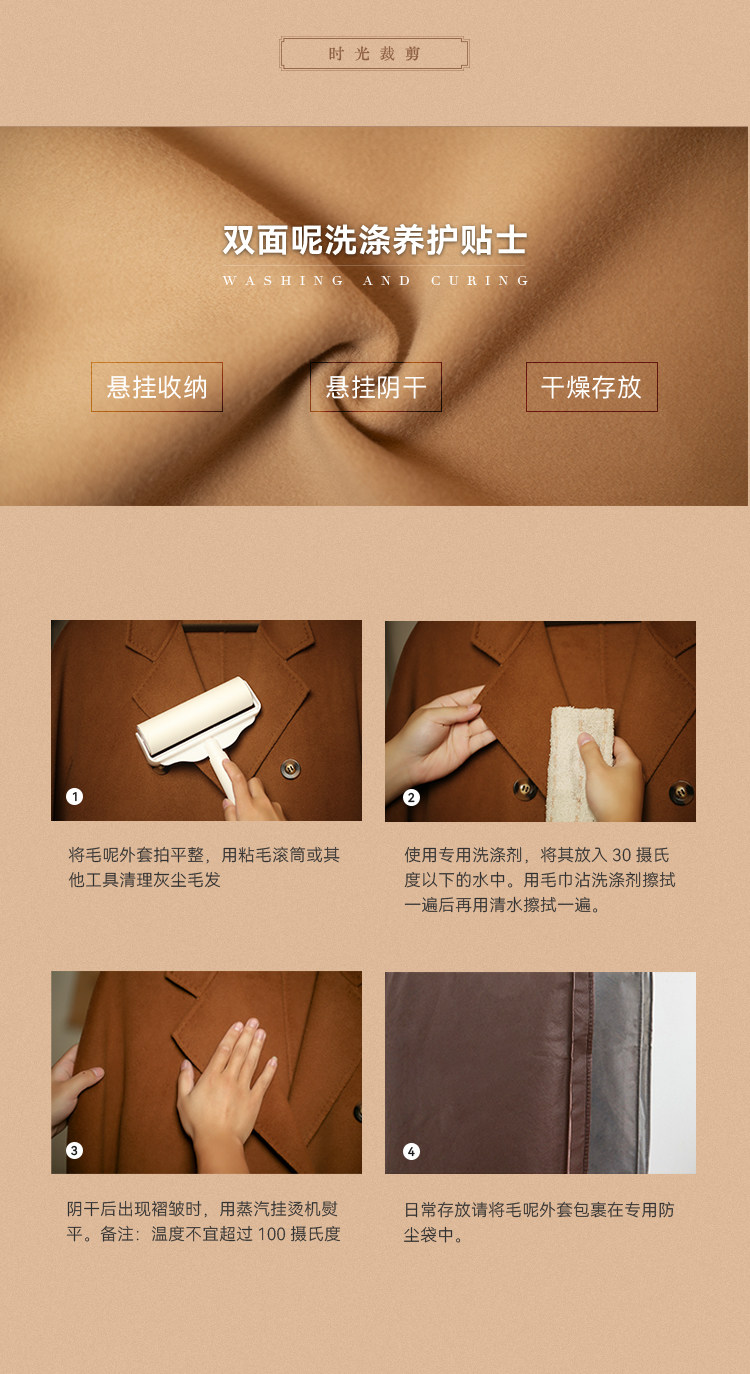 时光裁剪

双面呢洗涤养护贴士

WASHING AND CURING

悬挂收纳

悬挂阴干

干燥存放

1

将毛呢外套拍平整，用粘毛滚筒或其他工具清理灰尘毛发

2

使用专用洗涤剂，将其放入 30 摄氏度以下的水中。用毛巾沾洗涤剂擦拭一遍后再用清水擦拭一遍。

3

阴干后出现褶皱时，用蒸汽挂烫机熨平。备注：温度不宜超过 100 摄氏度

4

日常存放请将毛呢外套包裹在专用防尘袋中。