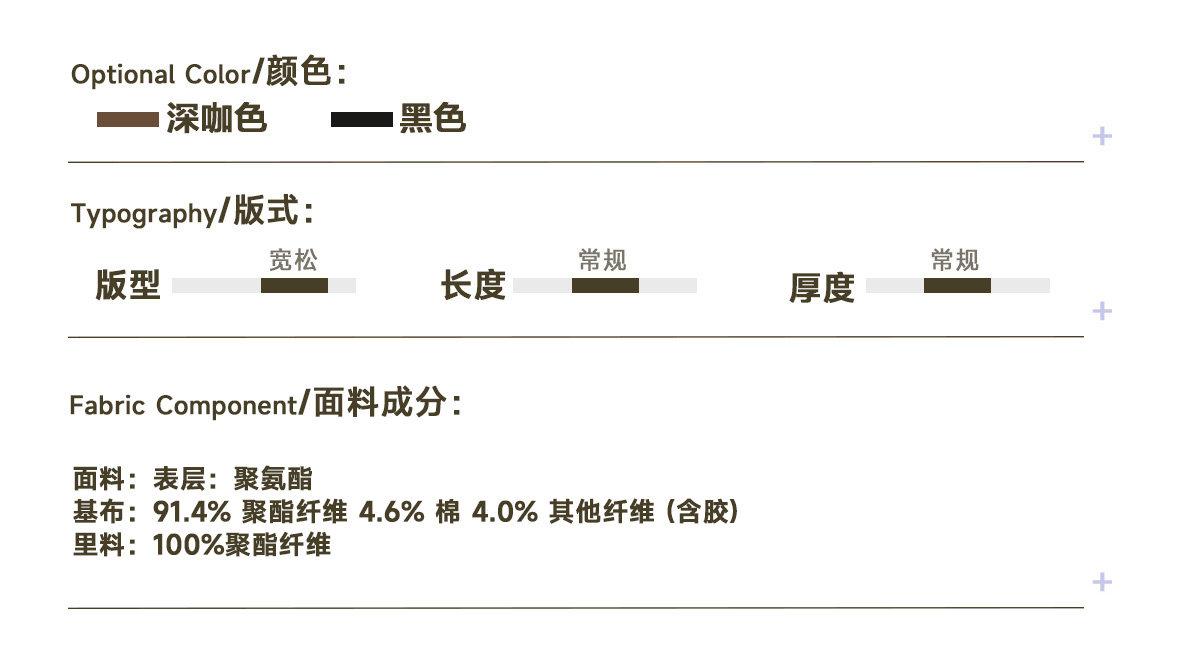 Optional Color/颜色:

深咖色 黑色

Typography/版式:

版型 宽松 长度 常规 厚度 常规

Fabric Component/面料成分:

面料:表层:聚氨酯
基布:91.4%聚酯纤维 4.6%棉 4.0%其他纤维(含胶)
里料:100%聚酯纤维