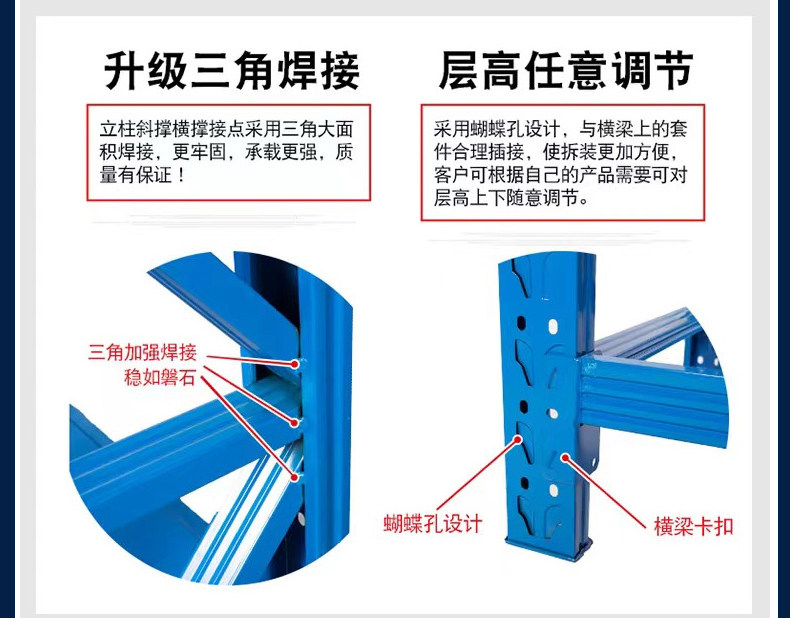 升级三角焊接

立柱斜撑横撑接点采用三角大面积焊接，更牢固，承载更强，质量有保证！

三角加强焊接
稳如磐石

层高任意调节

采用蝴蝶孔设计，与横梁上的套件合理插接，使拆装更加方便，客户可根据自己的产品需要可对层高上下随意调节。

蝴蝶孔设计

横梁卡扣