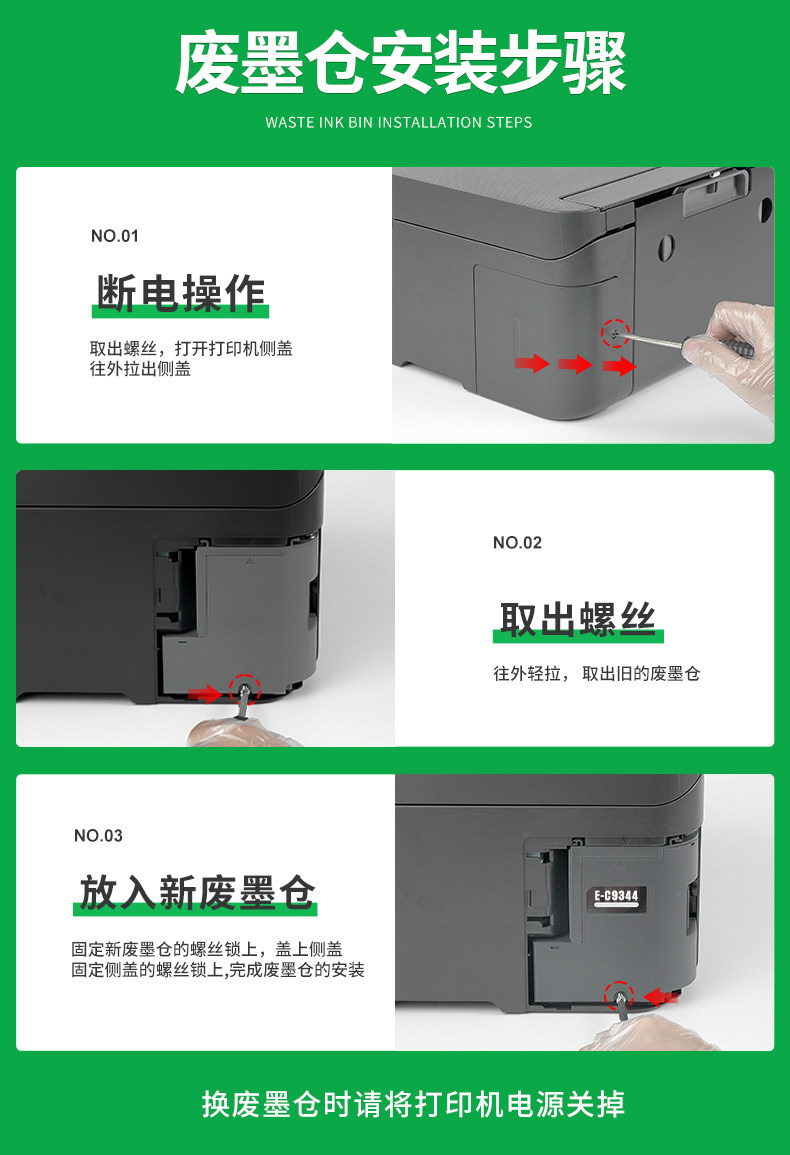 废墨仓安装步骤

WASTE INK BIN INSTALLATION STEPS

NO.01

断电操作

取出螺丝，打开打印机侧盖
往外拉出侧盖

NO.02

取出螺丝

往外轻拉，取出旧的废墨仓

NO.03

放入新废墨仓

固定新废墨仓的螺丝锁上，盖上侧盖
固定侧盖的螺丝锁上,完成废墨仓的安装

E-C9344

换废墨仓时请将打印机电源关掉