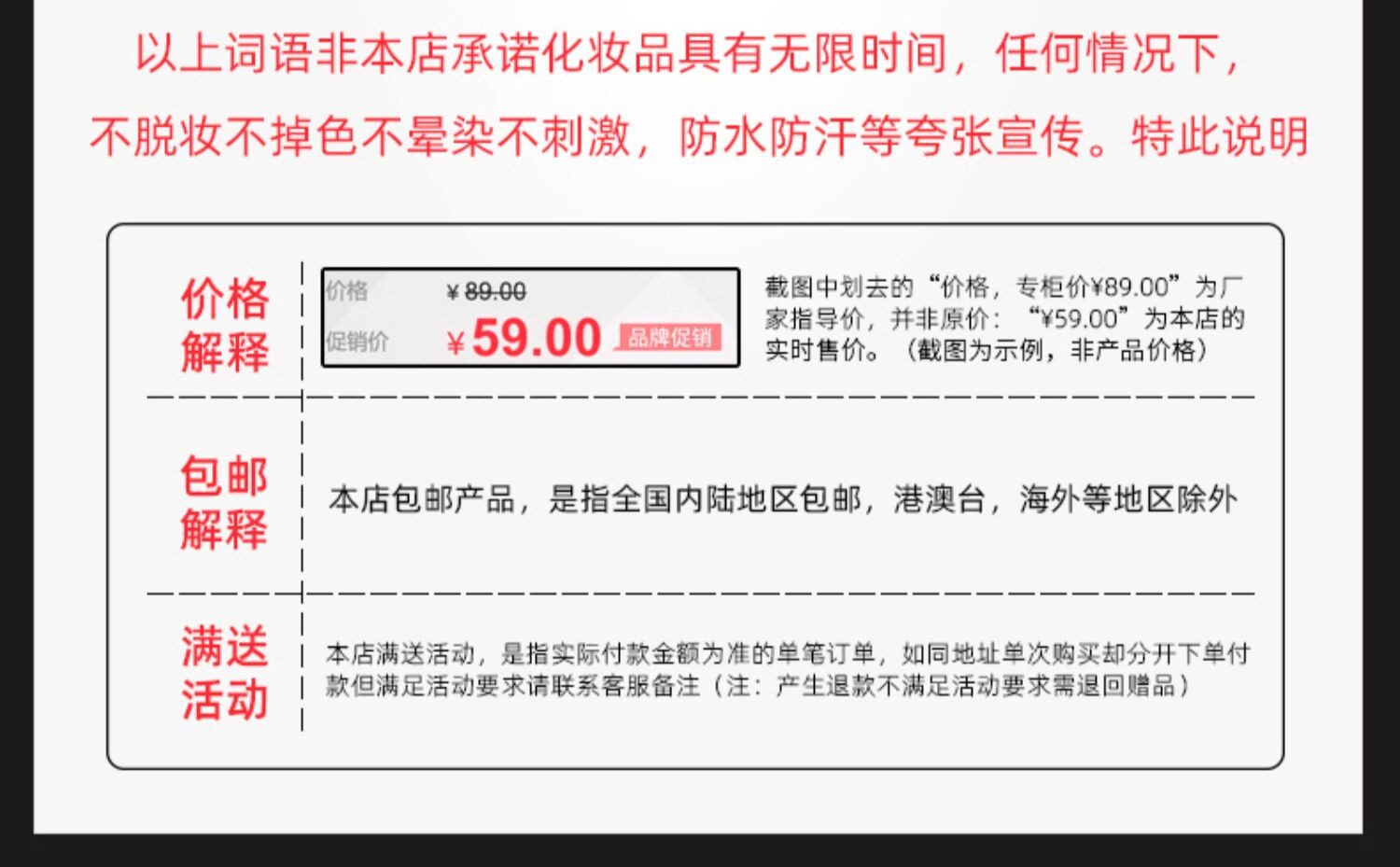 以上词语非本店承诺化妆品具有无限时间，任何情况下，不脱妆不掉色不晕染不刺激，防水防汗等夸张宣传。特此说明

价格解释

价格 ¥89.00
促销价 ¥59.00 品牌促销

截图中划去的“价格，专柜价¥89.00”为厂家指导价，并非原价：“¥59.00”为本店的实时售价。（截图为示例，非产品价格）

包邮解释

本店包邮产品，是指全国内陆地区包邮，港澳台，海外等地区除外

满送活动

本店满送活动，是指实际付款金额为准的单笔订单，如同地址单次购买却分开下单付款但满足活动要求请联系客服备注（注：产生退款不满足活动要求需退回赠品）