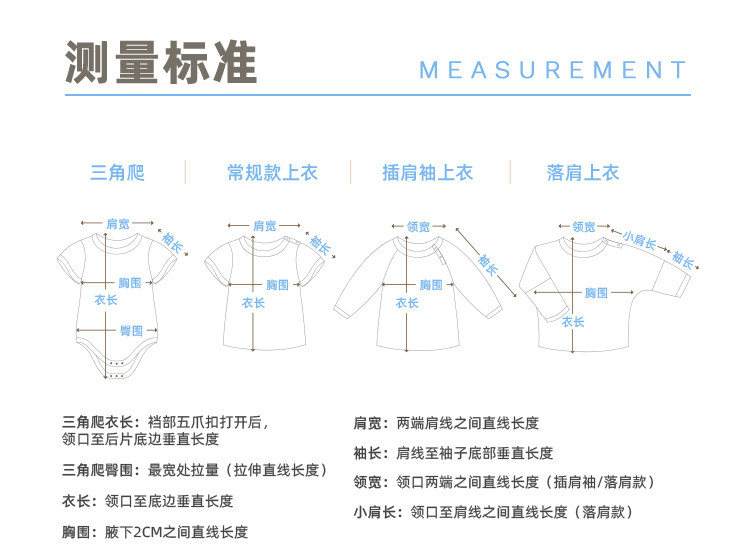 测量标准

MEASUREMENT

三角爬

常规款上衣

插肩袖上衣

落肩上衣

肩宽
袖长
胸围
衣长
臀围

肩宽
袖长
胸围
衣长

领宽
袖长
胸围
衣长

领宽
小肩长
袖长
胸围
衣长

三角爬衣长：裆部五爪扣打开后，领口至后片底边垂直长度

三角爬臀围：最宽处拉量（拉伸直线长度）

衣长：领口至底边垂直长度

胸围：腋下2CM之间直线长度

肩宽：两端肩线之间直线长度

袖长：肩线至袖子底部垂直长度

领宽：领口两端之间直线长度（插肩袖/落肩款）

小肩长：领口至肩线之间直线长度（落肩款）