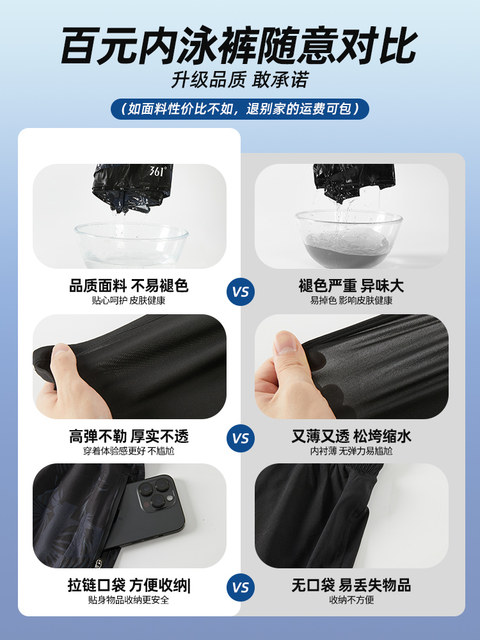 百元内泳裤随意对比
升级品质 敢承诺
（如面料性价比不如，退别家的运费可包）

361°

品质面料 不易褪色
贴心呵护 皮肤健康

VS

褪色严重 异味大
易掉色 影响皮肤健康

高弹不勒 厚实不透
穿着体验感更好 不尴尬

VS

又薄又透 松垮缩水
内衬薄 无弹力易尴尬

拉链口袋 方便收纳|
贴身物品收纳更安全

VS

无口袋 易丢失物品
收纳不方便