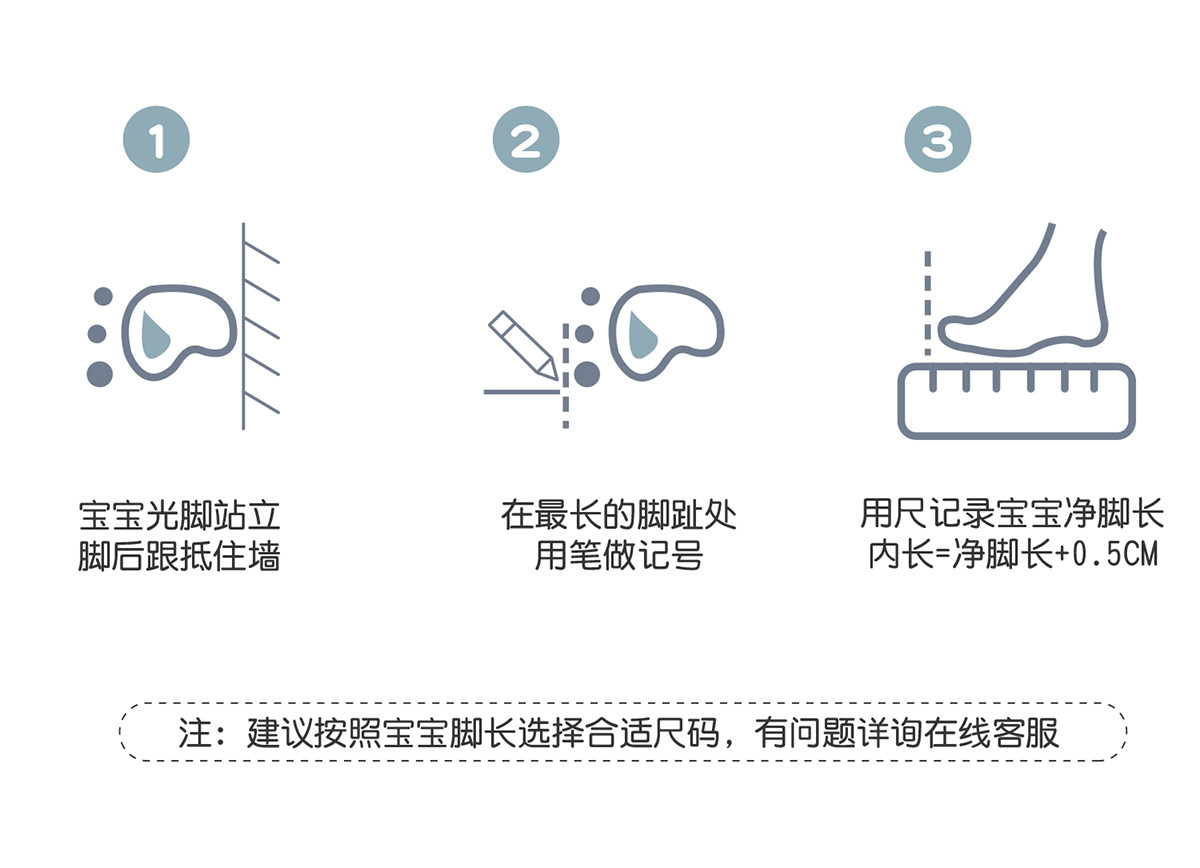 1

宝宝光脚站立
脚后跟抵住墙

2

在最长的脚趾处
用笔做记号

3

用尺记录宝宝净脚长
内长=净脚长+0.5CM

注：建议按照宝宝脚长选择合适尺码，有问题详询在线客服