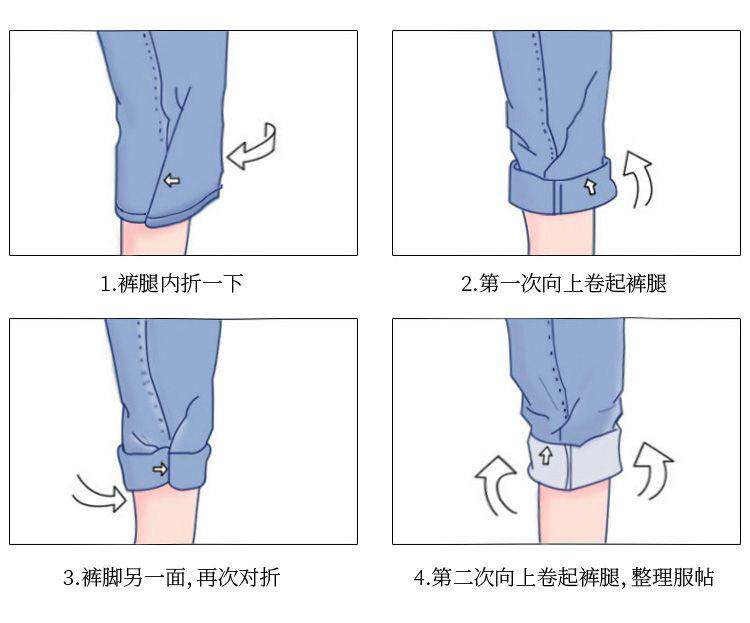 1.裤腿内折一下

2.第一次向上卷起裤腿

3.裤脚另一面,再次对折

4.第二次向上卷起裤腿,整理服帖