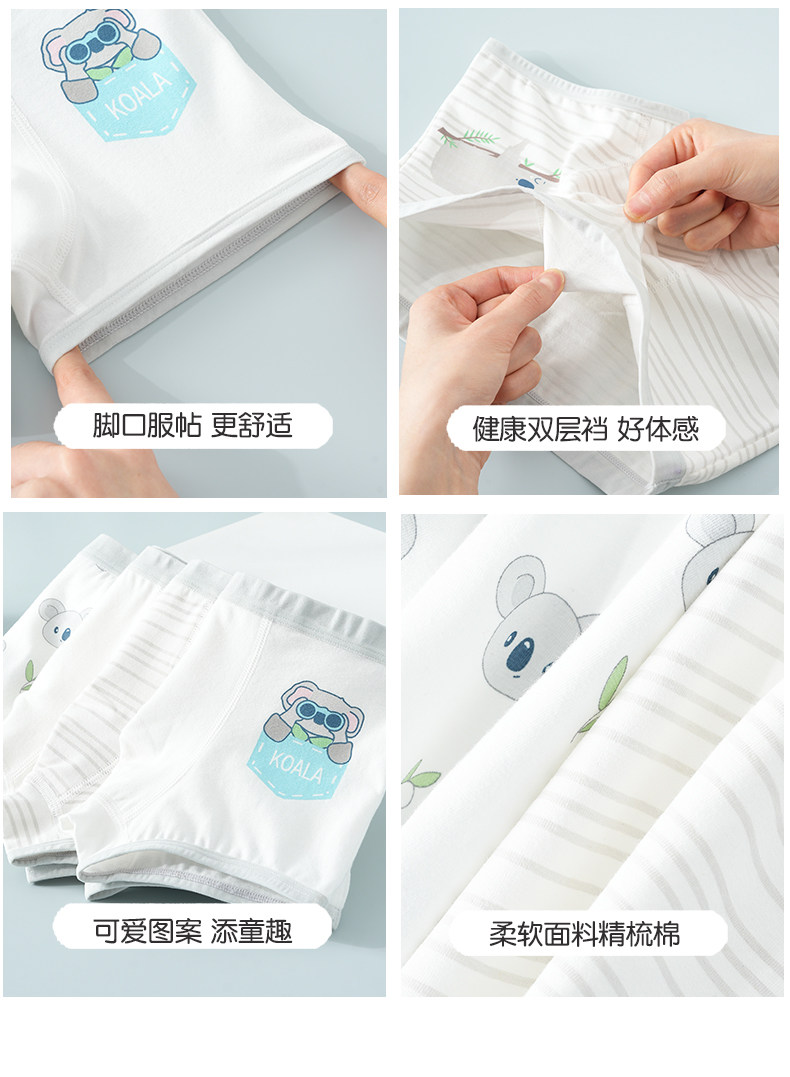 KOALA

脚口服帖 更舒适

健康双层裆 好体感

KOALA

可爱图案 添童趣

柔软面料精梳棉