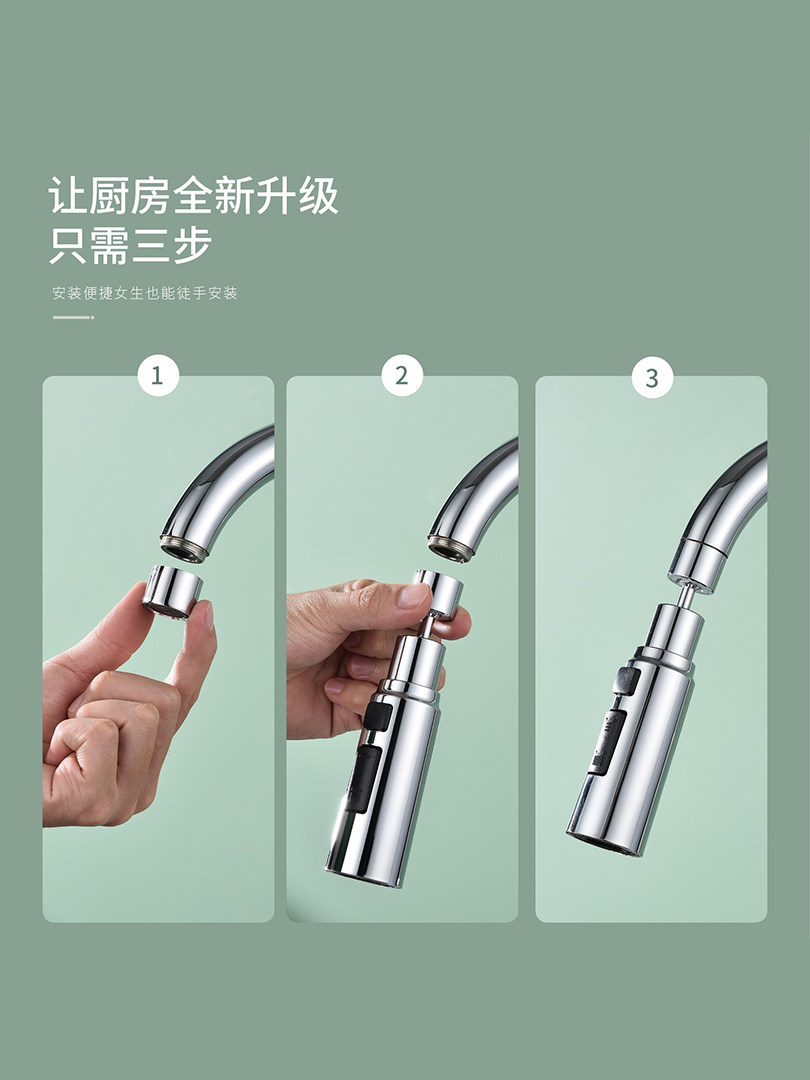 让厨房全新升级
只需三步

安装便捷女生也能徒手安装

1

2

3