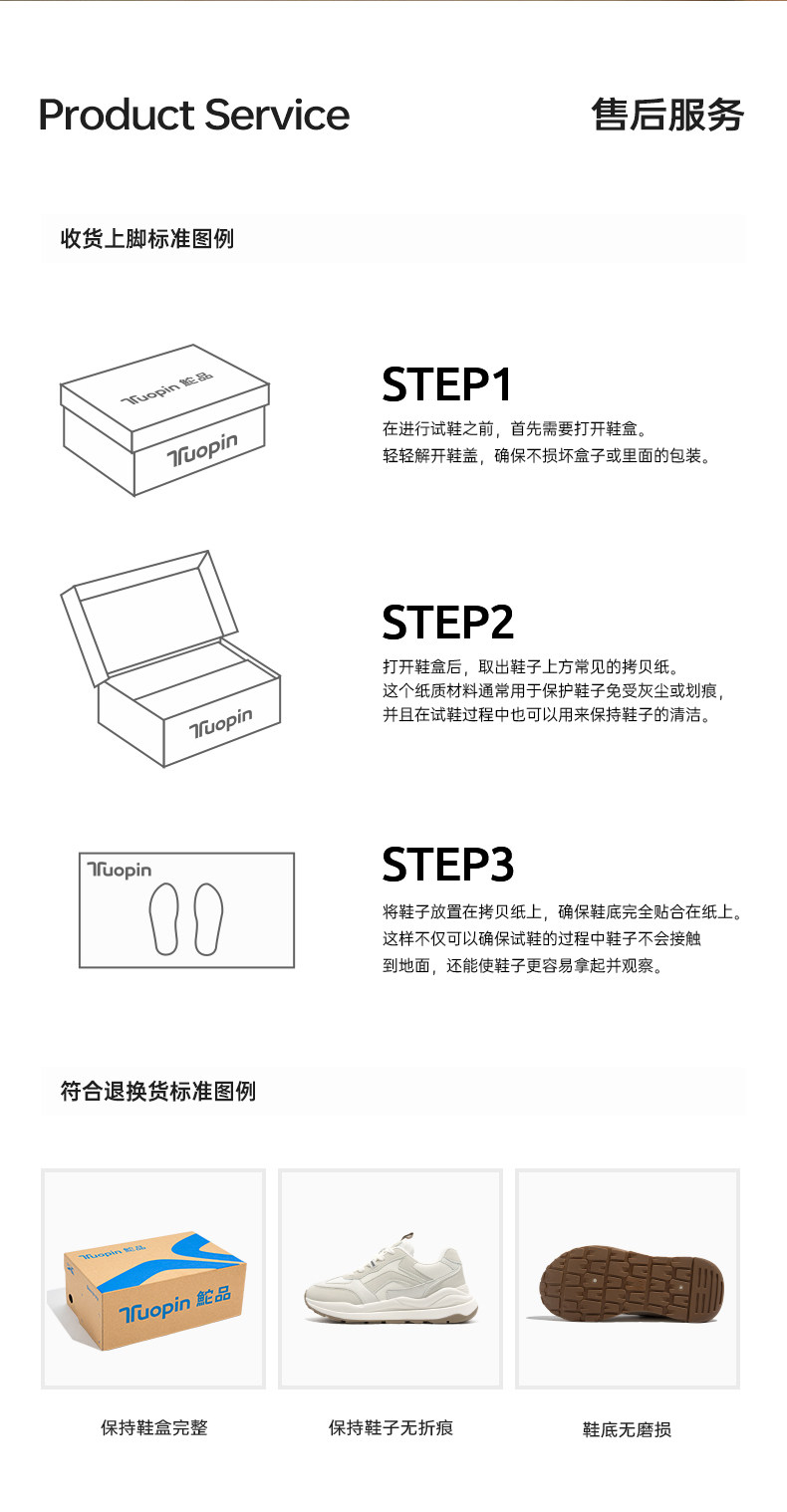 Product Service

售后服务

收货上脚标准图例

Tuopin 鮀品

Tuopin

STEP1

在进行试鞋之前，首先需要打开鞋盒。
轻轻解开鞋盖，确保不损坏盒子或里面的包装。

Tuopin

STEP2

打开鞋盒后，取出鞋子上方常见的拷贝纸。
这个纸质材料通常用于保护鞋子免受灰尘或划痕，
并且在试鞋过程中也可以用来保持鞋子的清洁。

Tuopin

STEP3

将鞋子放置在拷贝纸上，确保鞋底完全贴合在纸上。
这样不仅可以确保试鞋的过程中鞋子不会接触
到地面，还能使鞋子更容易拿起并观察。

符合退换货标准图例

Tuopin 鮀品

Tuopin 鮀品

保持鞋盒完整

保持鞋子无折痕

鞋底无磨损