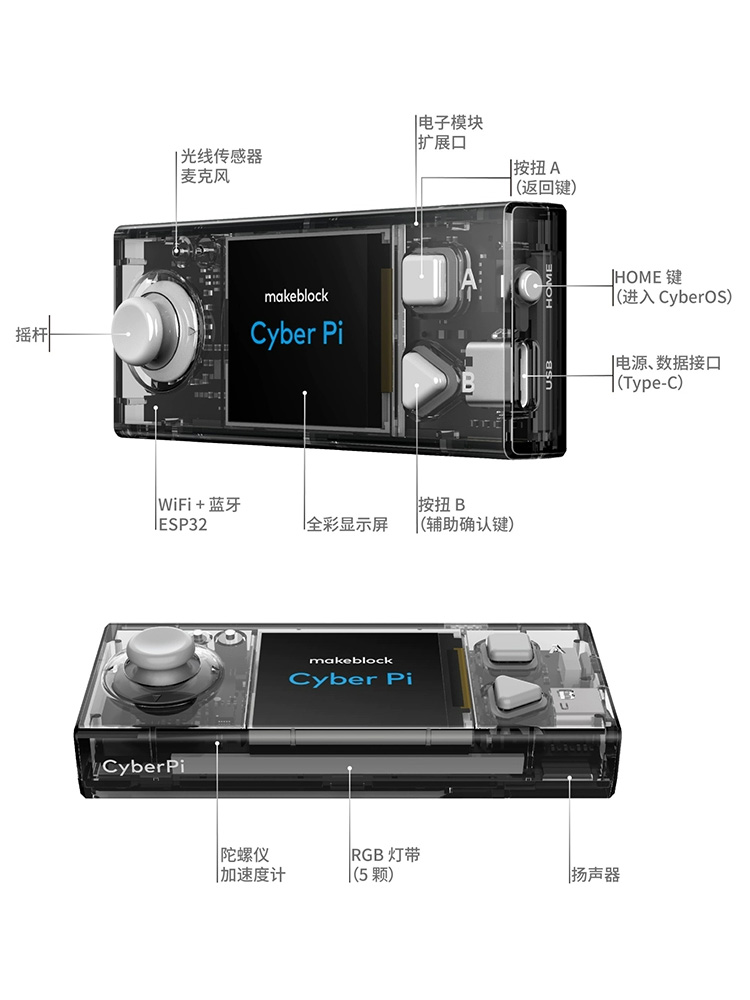 光线传感器
麦克风

电子模块
扩展口

按扭 A
(返回键)

摇杆

makeblock
Cyber Pi

A

B

HOME

USB

HOME 键
(进入 CyberOS)

电源、数据接口
(Type-C)

WiFi + 蓝牙
ESP32

全彩显示屏

按扭 B
(辅助确认键)

makeblock
Cyber Pi

CyberPi

陀螺仪
加速度计

RGB 灯带
(5 颗)

扬声器