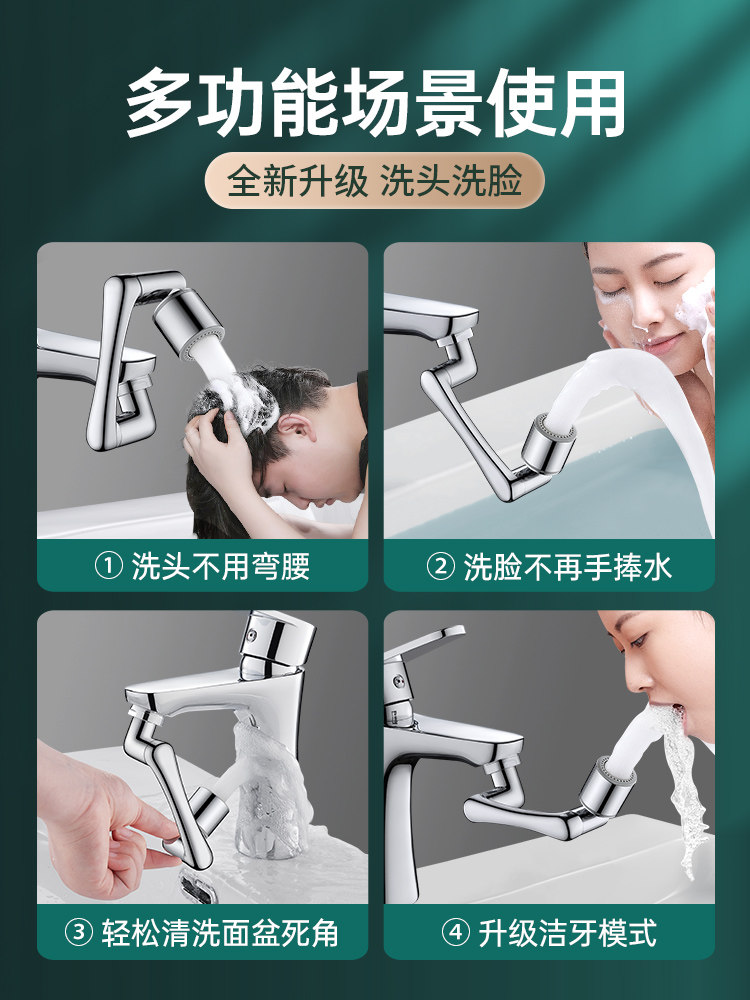 多功能场景使用

全新升级 洗头洗脸

① 洗头不用弯腰

② 洗脸不再手捧水

③ 轻松清洗面盆死角

④ 升级洁牙模式