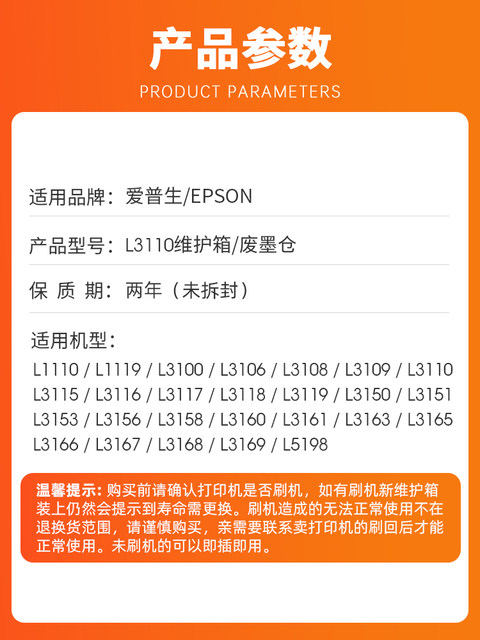 产品参数

PRODUCT PARAMETERS

适用品牌：爱普生/EPSON

产品型号：L3110维护箱/废墨仓

保 质 期：两年（未拆封）

适用机型：

L1110 / L1119 / L3100 / L3106 / L3108 / L3109 / L3110 L3115 / L3116 / L3117 / L3118 / L3119 / L3150 / L3151 L3153 / L3156 / L3158 / L3160 / L3161 / L3163 / L3165 L3166 / L3167 / L3168 / L3169 / L5198

温馨提示：购买前请确认打印机是否刷机，如有刷机新维护箱装上仍然会提示到寿命需更换。刷机造成的无法正常使用不在退换货范围，请谨慎购买，亲需要联系卖打印机的刷回后才能正常使用。未刷机的可以即插即用。