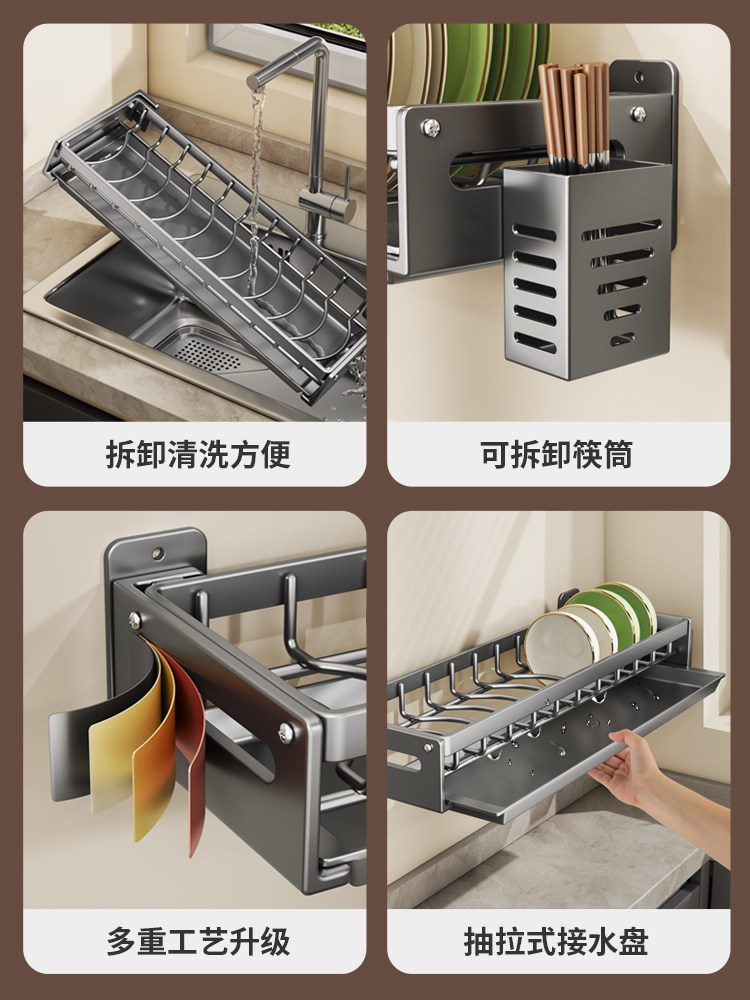 拆卸清洗方便

可拆卸筷筒

多重工艺升级

抽拉式接水盘