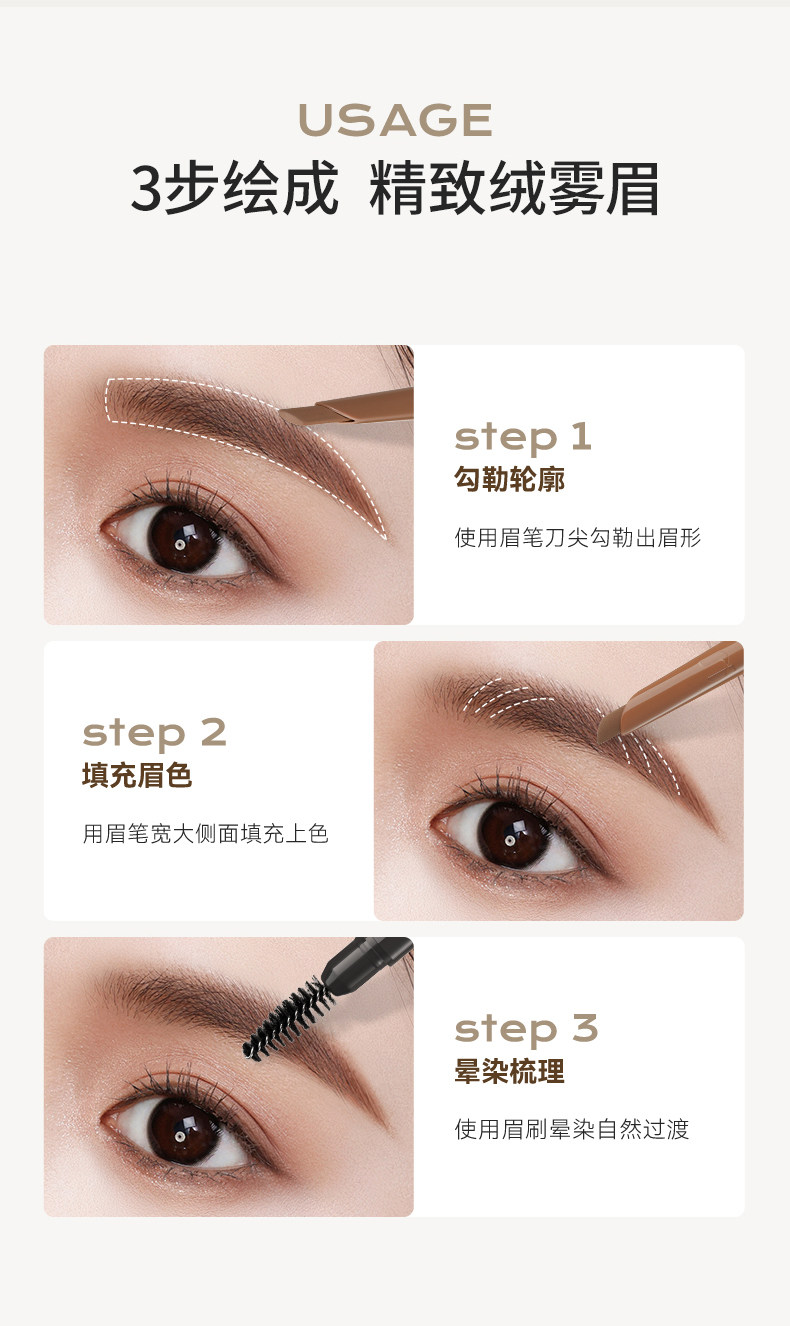 USAGE
3步绘成 精致绒雾眉

step 1
勾勒轮廓
使用眉笔刀尖勾勒出眉形

step 2
填充眉色
用眉笔宽大侧面填充上色

step 3
晕染梳理
使用眉刷晕染自然过渡