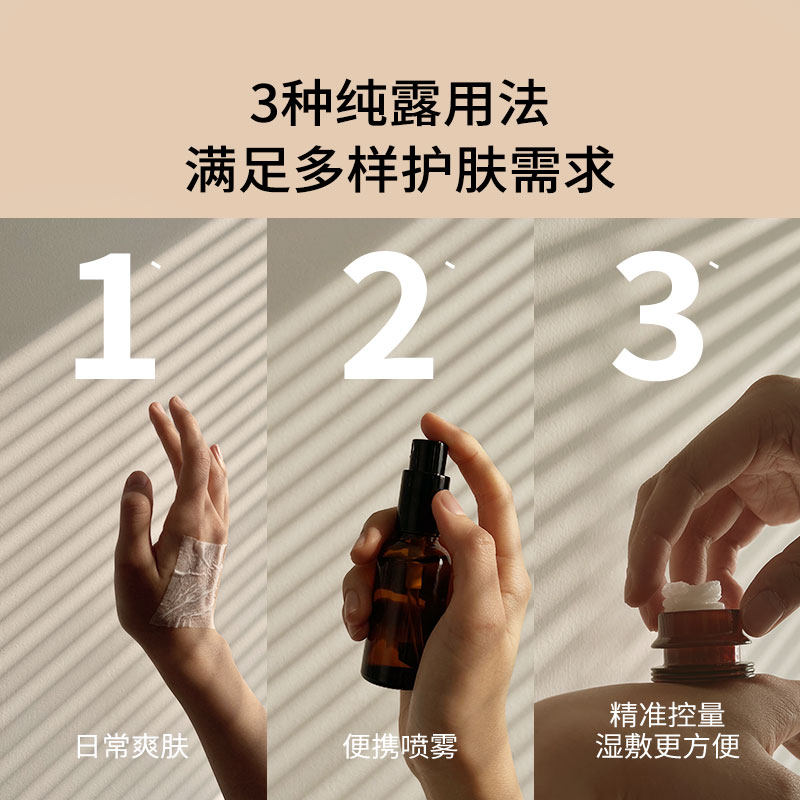 3种纯露用法
满足多样护肤需求

1、

日常爽肤

2、

便携喷雾

3、

精准控量
湿敷更方便