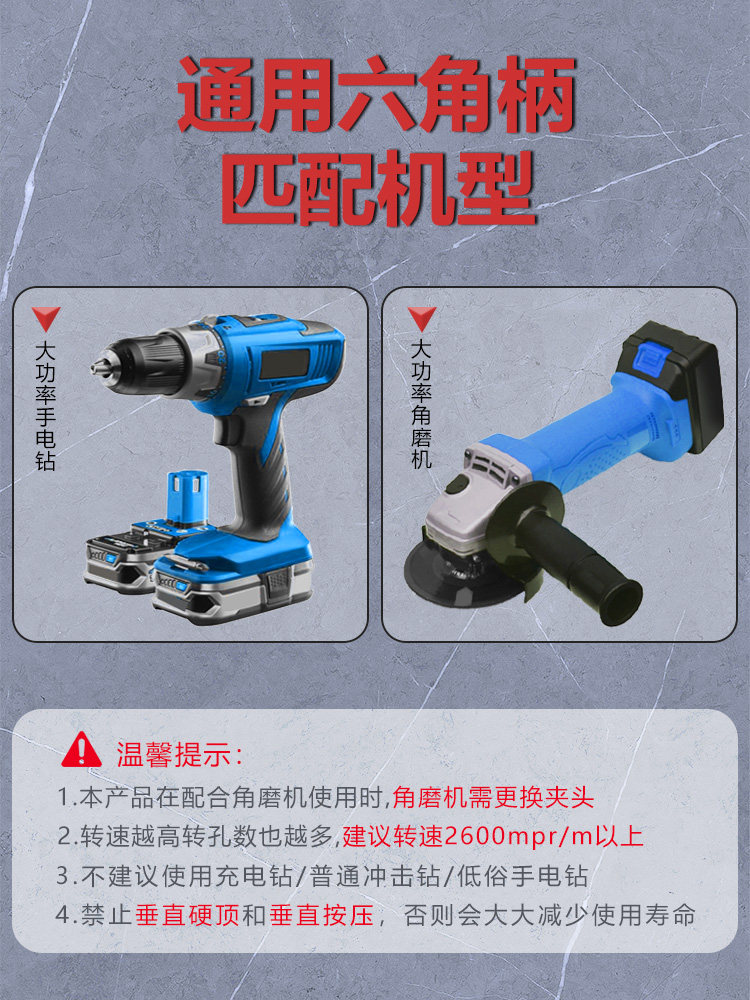 通用六角柄
匹配机型

大功率手电钻

大功率角磨机

温馨提示:
1.本产品在配合角磨机使用时,角磨机需更换夹头
2.转速越高转孔数也越多,建议转速2600mpr/m以上
3.不建议使用充电钻/普通冲击钻/低俗手电钻
4.禁止垂直硬顶和垂直按压，否则会大大减少使用寿命