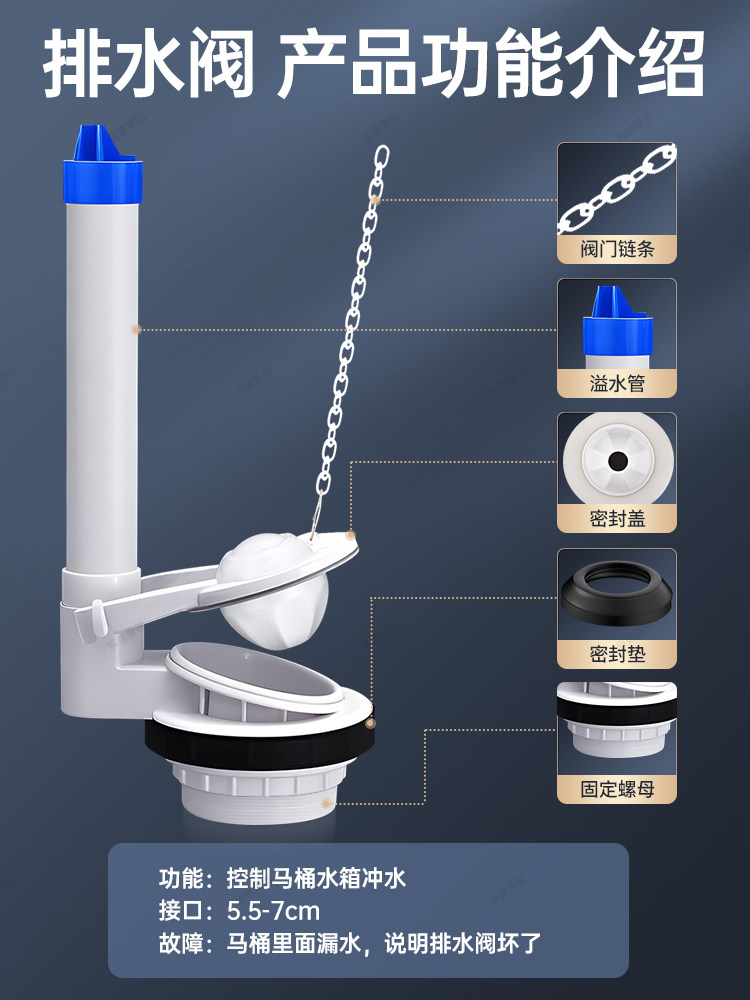 排水阀 产品功能介绍

阀门链条

溢水管

密封盖

密封垫

固定螺母

功能：控制马桶水箱冲水
接口：5.5-7cm
故障：马桶里面漏水，说明排水阀坏了