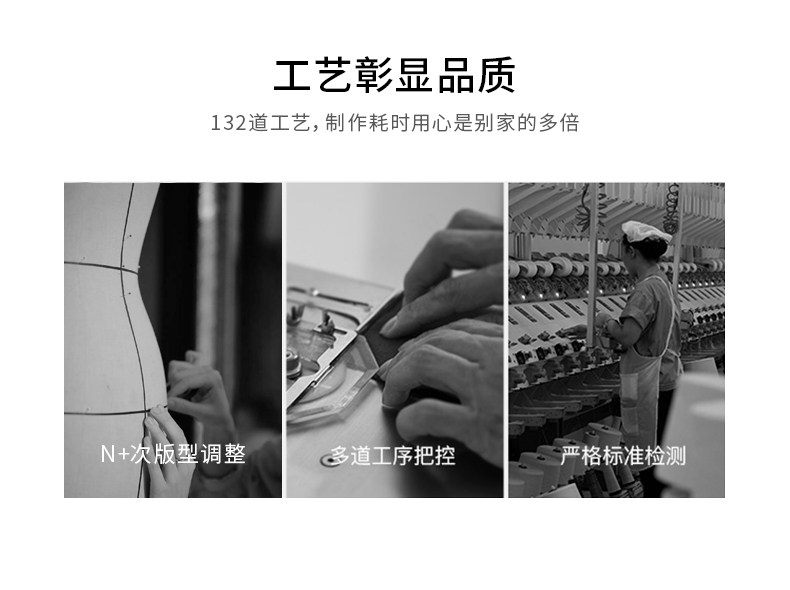 工艺彰显品质

132道工艺，制作耗时用心是别家的多倍

N+次版型调整

多道工序把控

严格标准检测