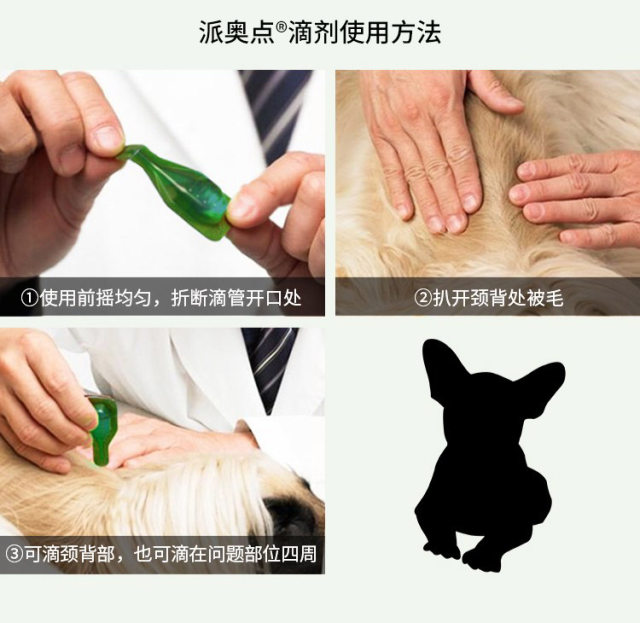 派奥点®滴剂使用方法

①使用前摇均匀，折断滴管开口处

②扒开颈背处被毛

③可滴颈背部，也可滴在问题部位四周