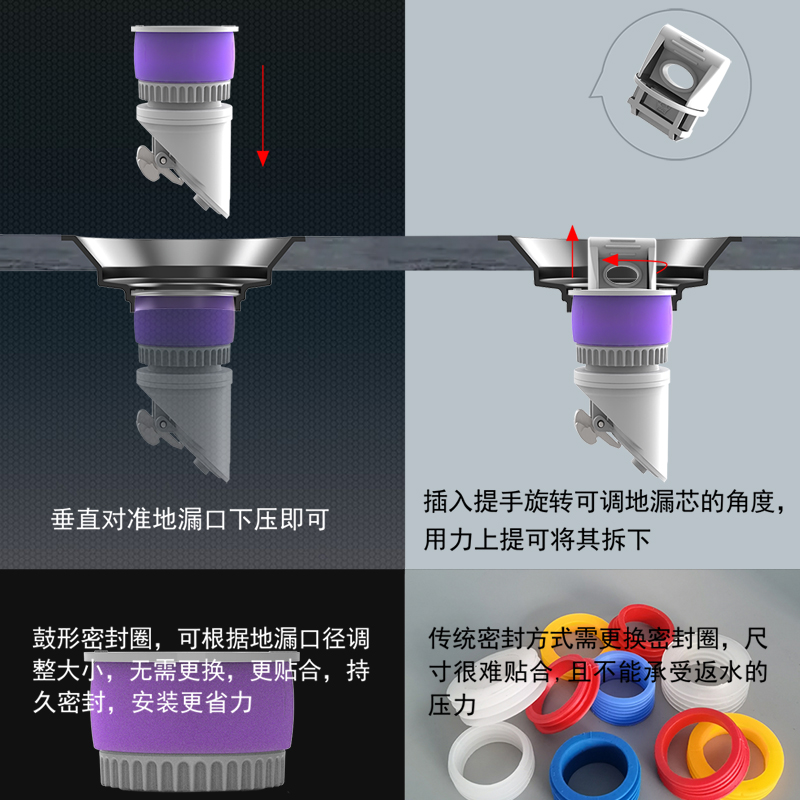 垂直对准地漏口下压即可

插入提手旋转可调地漏芯的角度，用力上提可将其拆下

鼓形密封圈，可根据地漏口径调整大小，无需更换，更贴合，持久密封，安装更省力

传统密封方式需更换密封圈，尺寸很难贴合，且不能承受返水的压力