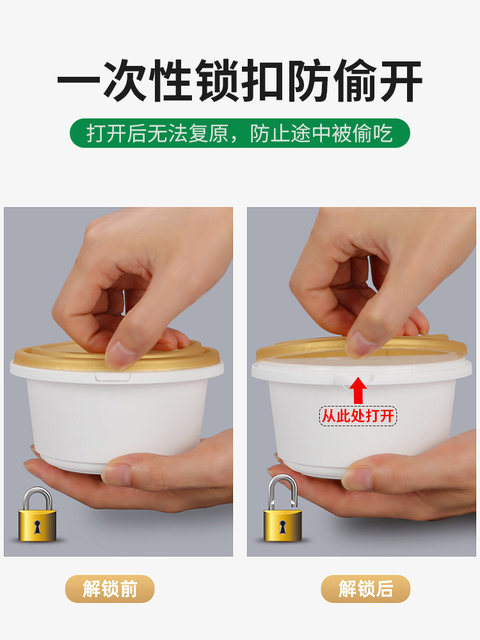 一次性锁扣防偷开

打开后无法复原，防止途中被偷吃

从此处打开

解锁前

解锁后