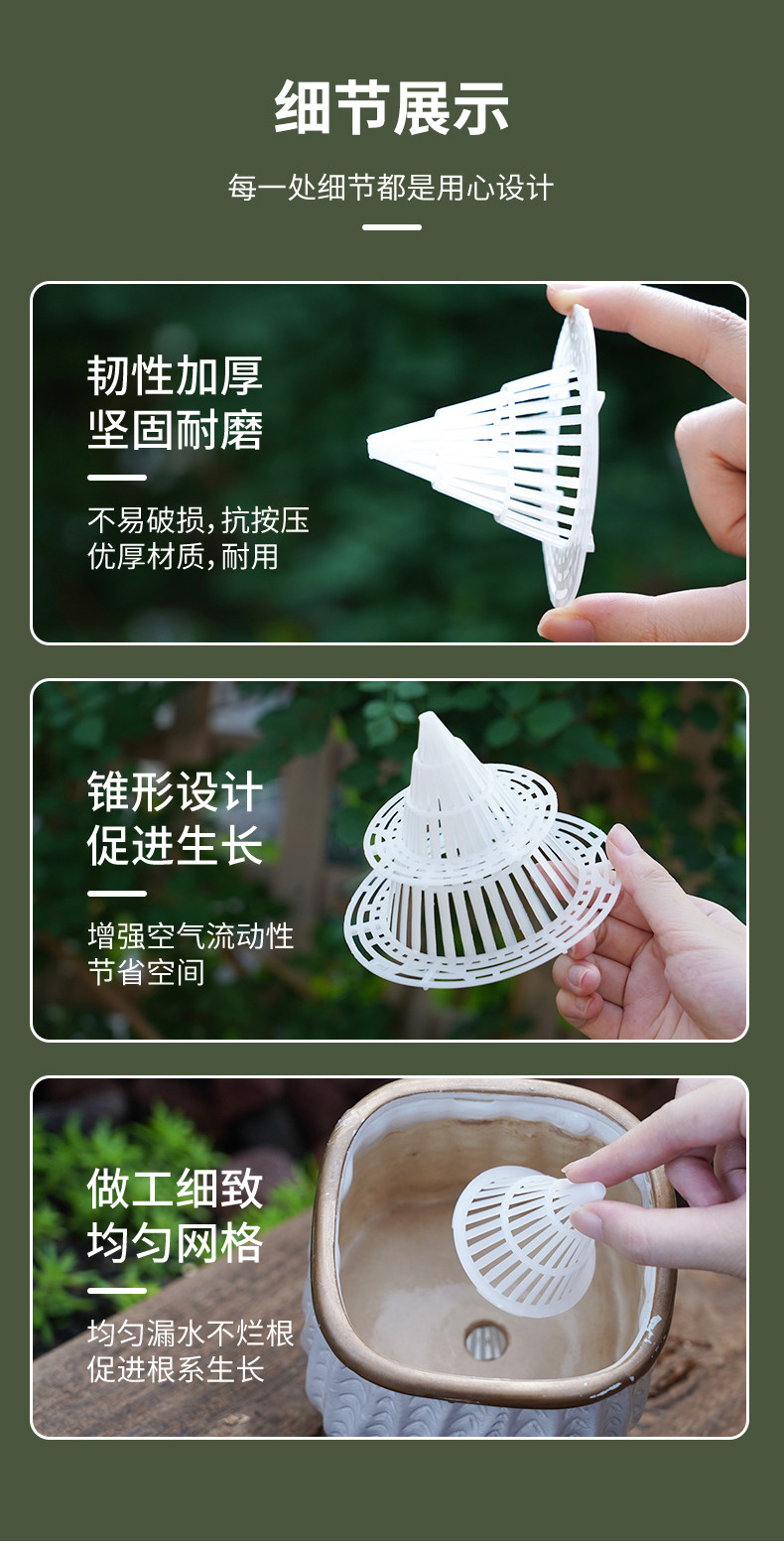 细节展示

每一处细节都是用心设计

韧性加厚
坚固耐磨

不易破损,抗按压
优厚材质,耐用

锥形设计
促进生长

增强空气流动性
节省空间

做工细致
均匀网格

均匀漏水不烂根
促进根系生长