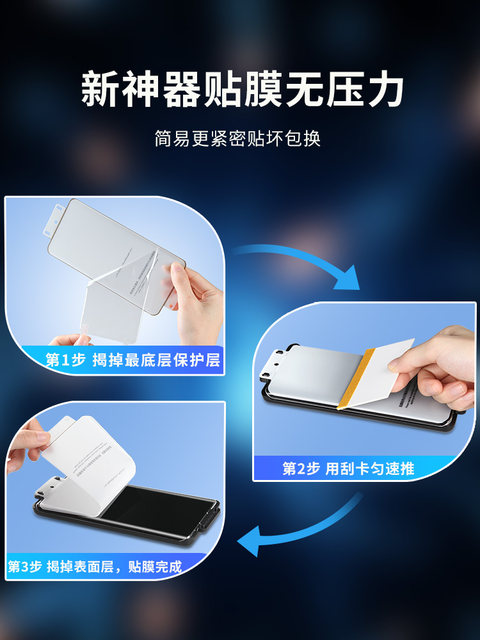 新神器贴膜无压力

简易更紧密贴坏包换

第1步 揭掉最底层保护层

第2步 用刮卡匀速推

第3步 揭掉表面层，贴膜完成