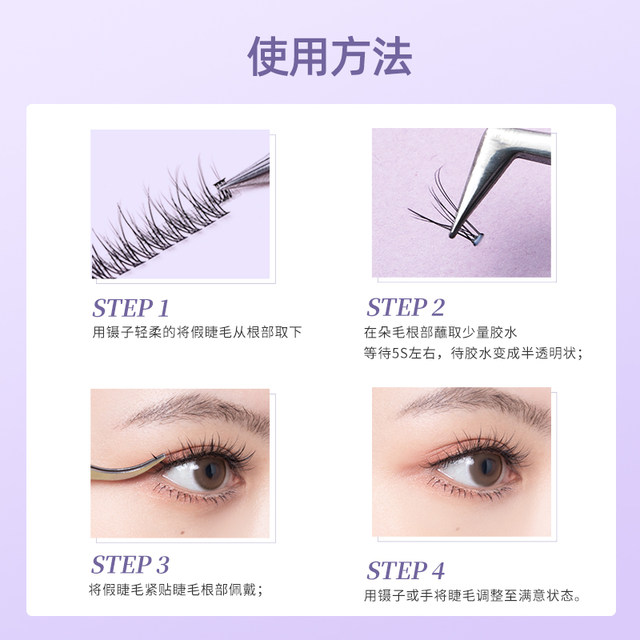 使用方法

STEP 1
用镊子轻柔的将假睫毛从根部取下

STEP 2
在朵毛根部蘸取少量胶水
等待5S左右，待胶水变成半透明状；

STEP 3
将假睫毛紧贴睫毛根部佩戴；

STEP 4
用镊子或手将睫毛调整至满意状态。