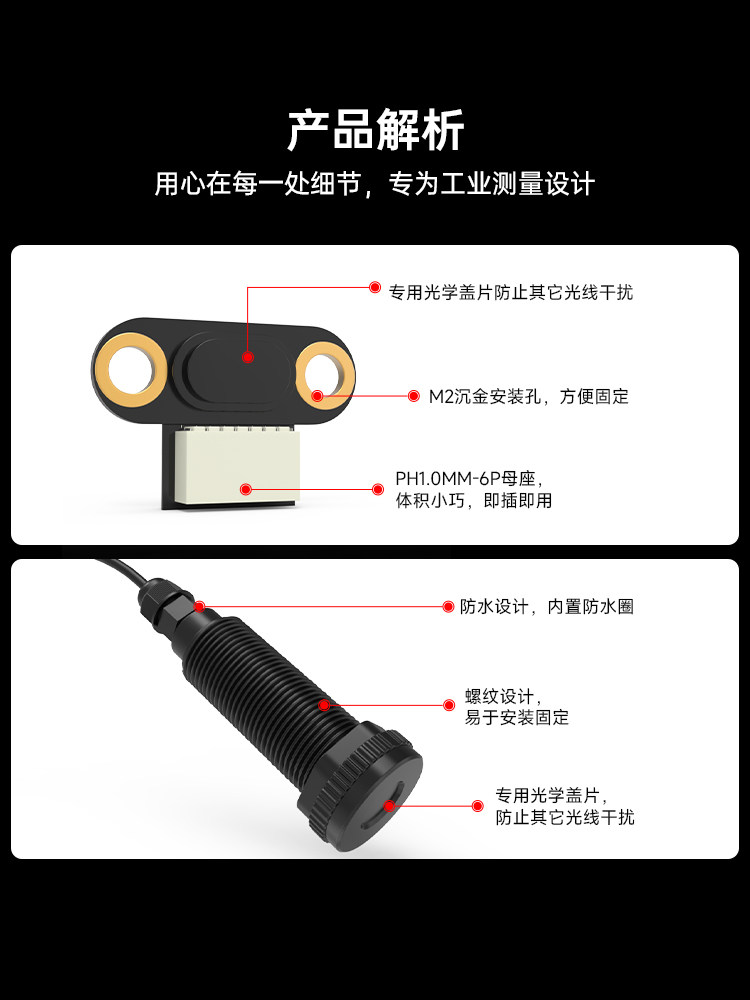 产品解析

用心在每一处细节，专为工业测量设计

专用光学盖片防止其它光线干扰

M2沉金安装孔，方便固定

PH1.0MM-6P母座，体积小巧，即插即用

防水设计，内置防水圈

螺纹设计，易于安装固定

专用光学盖片，防止其它光线干扰