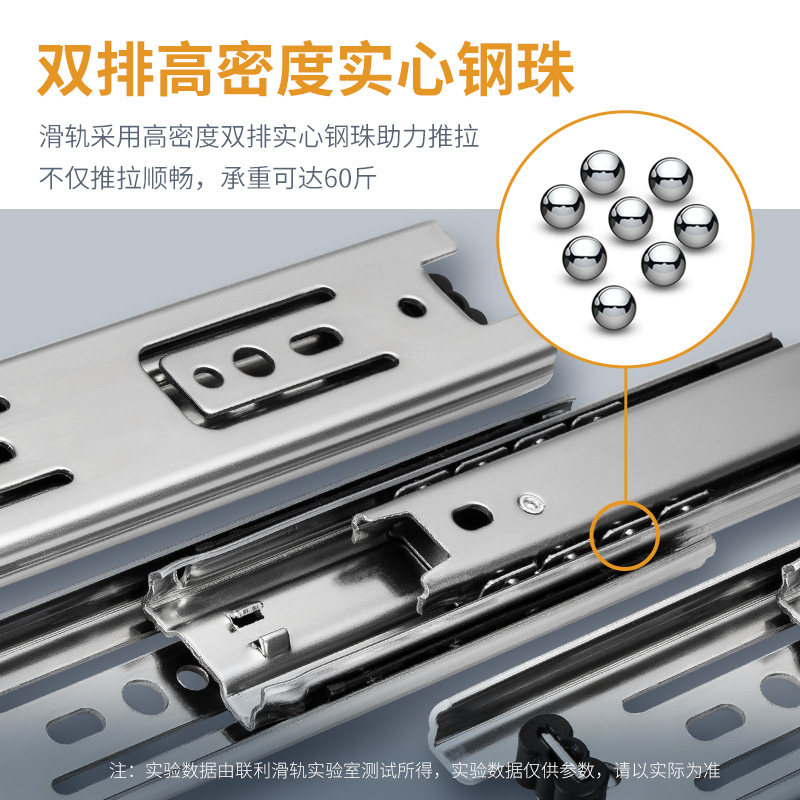 双排高密度实心钢珠

滑轨采用高密度双排实心钢珠助力推拉
不仅推拉顺畅，承重可达60斤

注：实验数据由联利滑轨实验室测试所得，实验数据仅供参数，请以实际为准