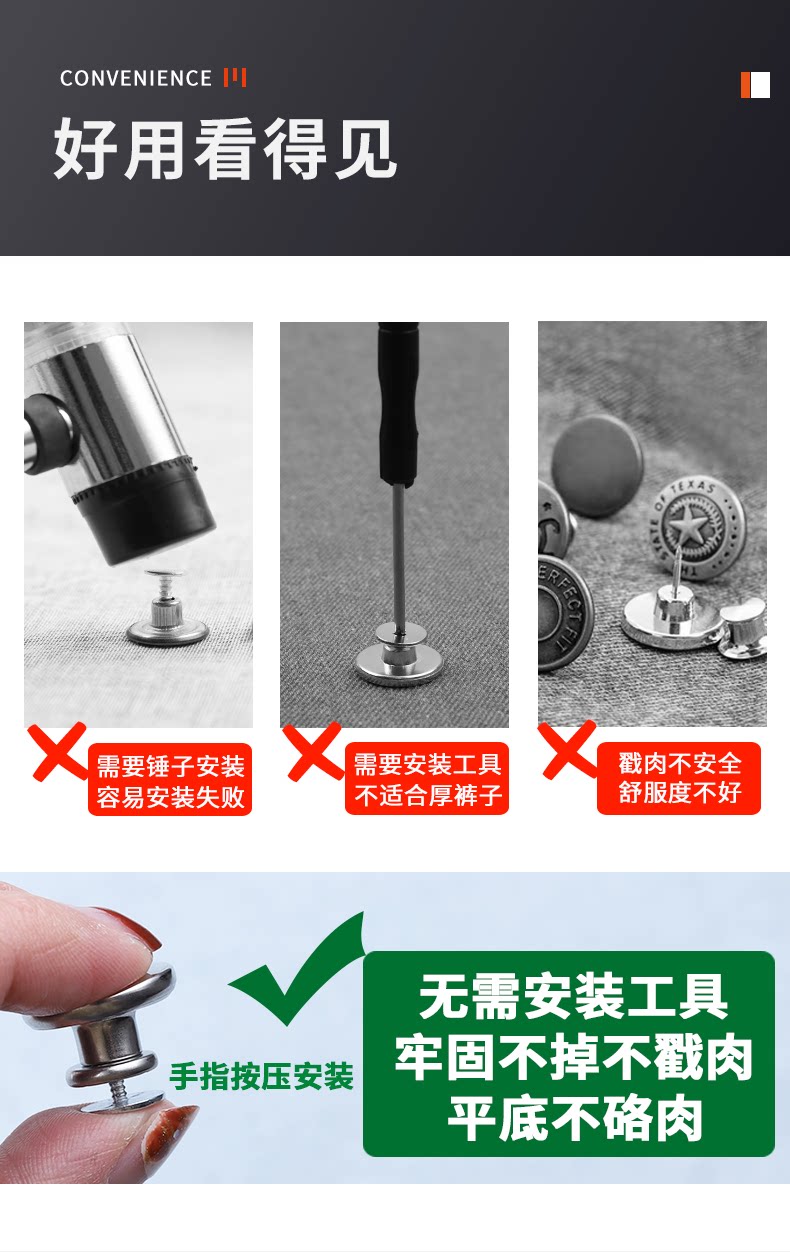 CONVENIENCE

好用看得见

STATE OF TEXAS

PERFECT FIT

需要锤子安装
容易安装失败

需要安装工具
不适合厚裤子

戳肉不安全
舒服度不好

手指按压安装

无需安装工具
牢固不掉不戳肉
平底不硌肉