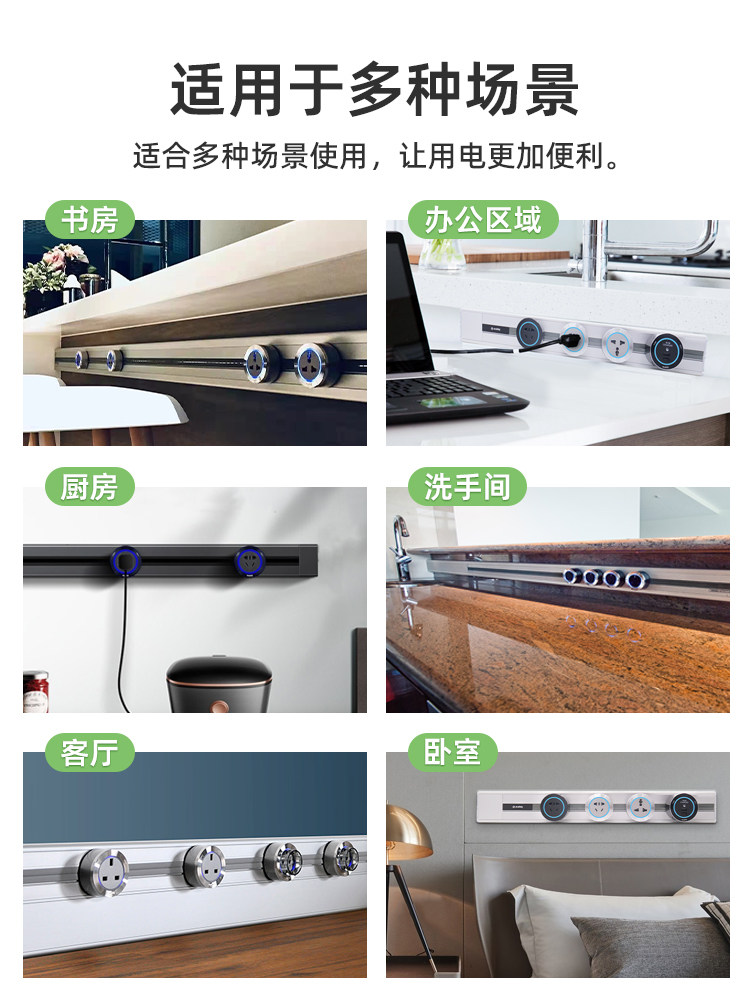 适用于多种场景

适合多种场景使用，让用电更加便利。

书房

办公区域

厨房

洗手间

客厅

卧室