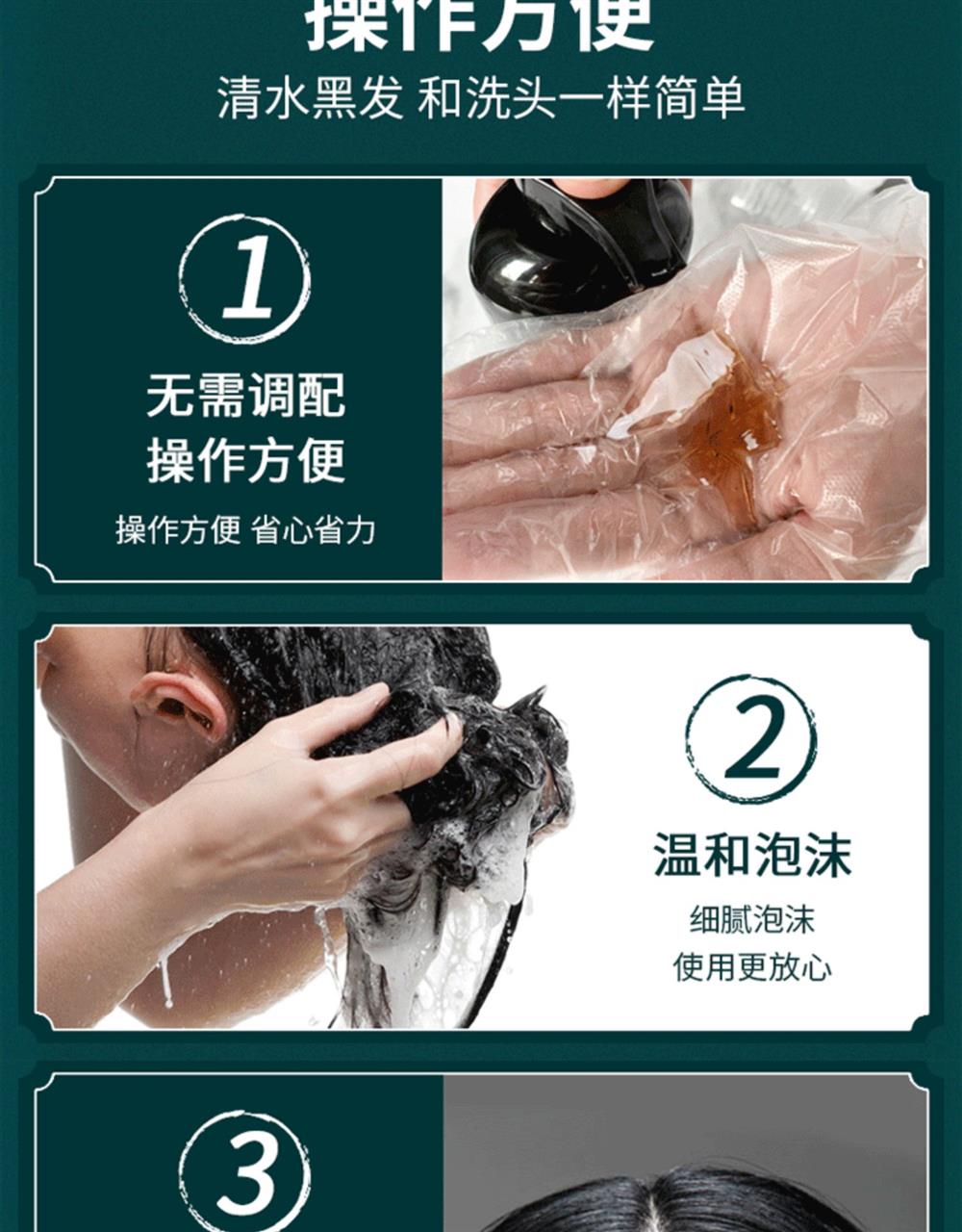 操作方便

清水黑发 和洗头一样简单

1

无需调配
操作方便

操作方便 省心省力

2

温和泡沫

细腻泡沫
使用更放心

3