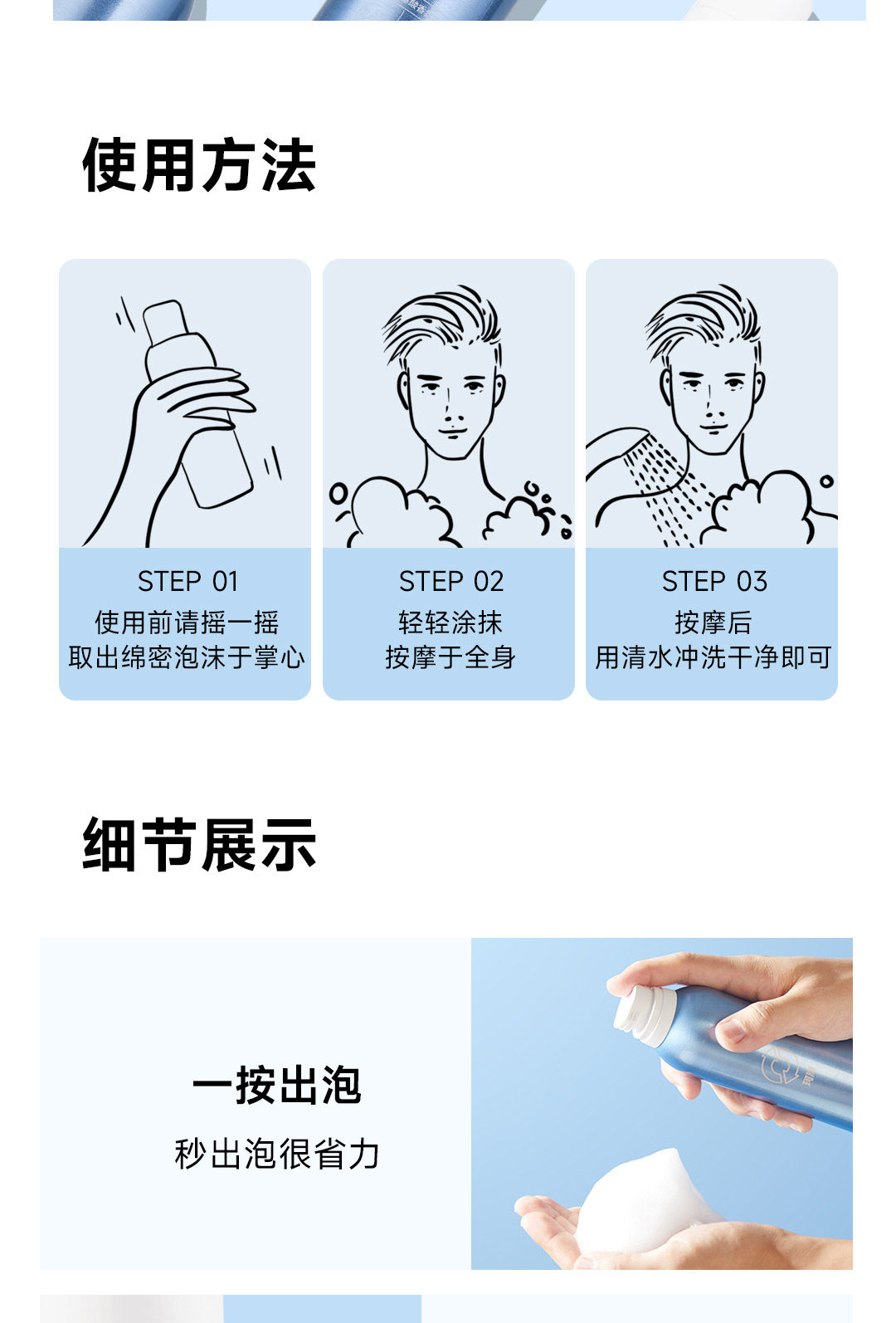 使用方法

STEP 01
使用前请摇一摇
取出绵密泡沫于掌心

STEP 02
轻轻涂抹
按摩于全身

STEP 03
按摩后
用清水冲洗干净即可

细节展示

一按出泡
秒出泡很省力