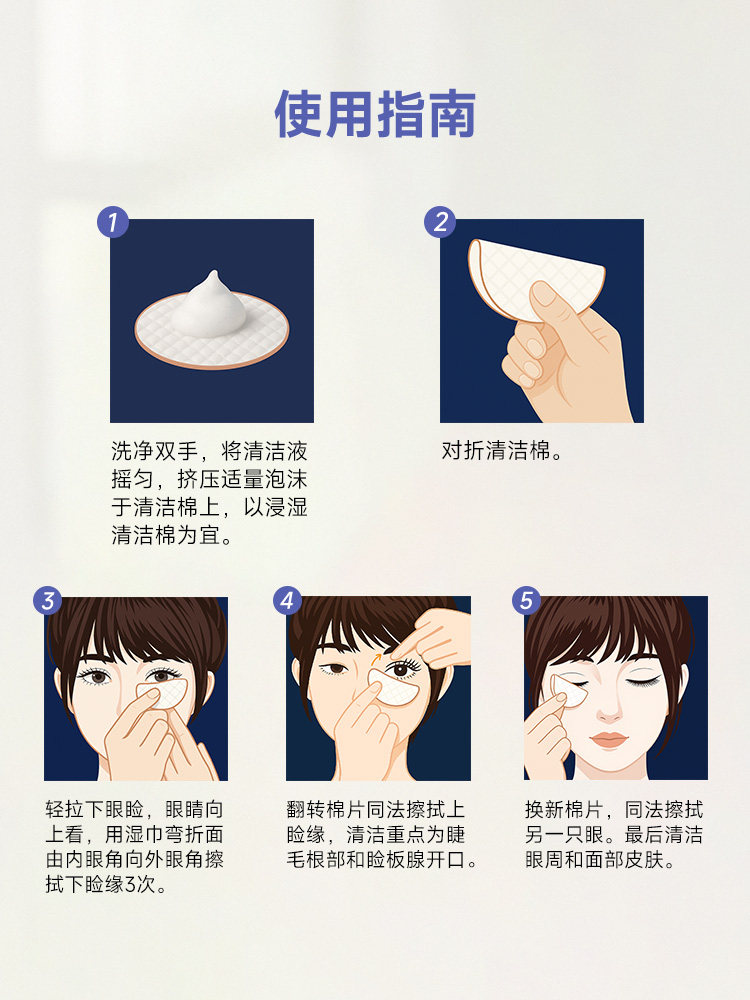 使用指南

1

洗净双手，将清洁液摇匀，挤压适量泡沫于清洁棉上，以浸湿清洁棉为宜。

2

对折清洁棉。

3

轻拉下眼睑，眼睛向上看，用湿巾弯折面由内眼角向外眼角擦拭下睑缘3次。

4

翻转棉片同法擦拭上睑缘，清洁重点为睫毛根部和睑板腺开口。

5

换新棉片，同法擦拭另一只眼。最后清洁眼周和面部皮肤。