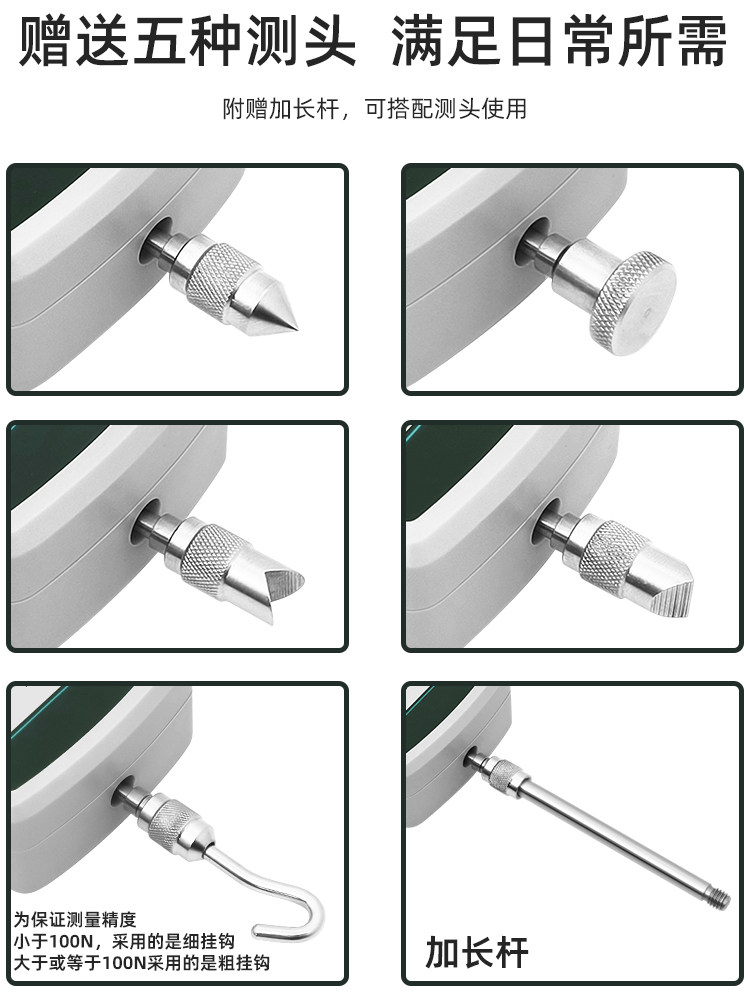 赠送五种测头 满足日常所需

附赠加长杆，可搭配测头使用

为保证测量精度
小于100N，采用的是细挂钩
大于或等于100N采用的是粗挂钩

加长杆