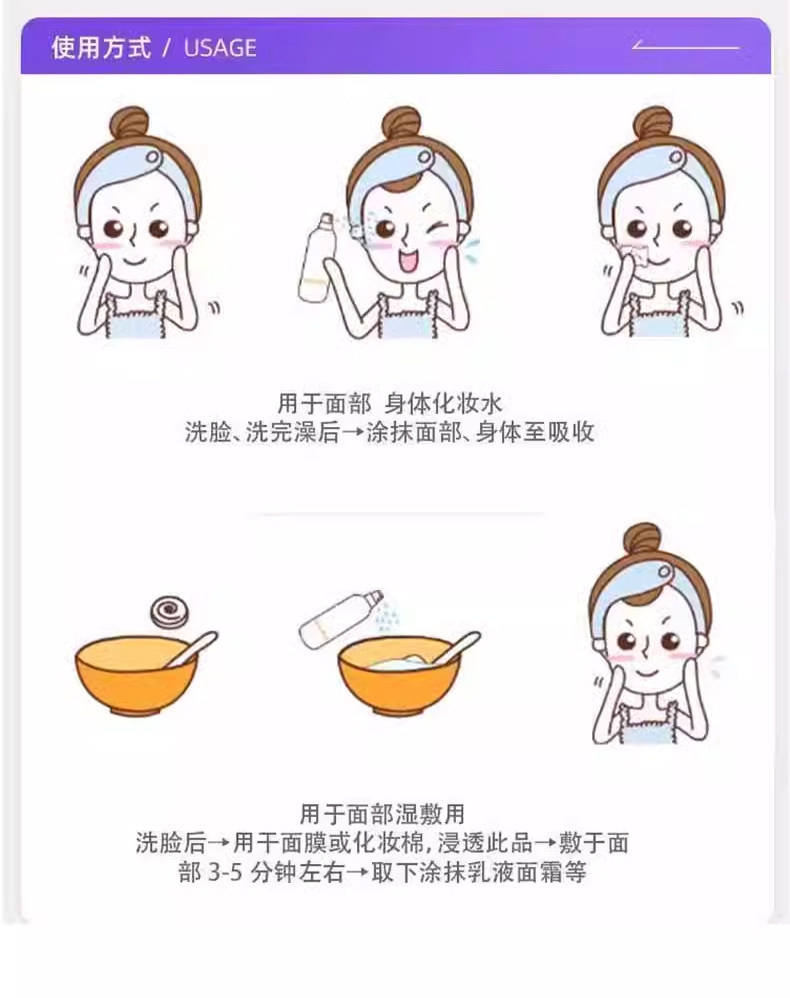 使用方式 / USAGE

用于面部 身体化妆水
洗脸、洗完澡后→涂抹面部、身体至吸收

用于面部湿敷用
洗脸后→用干面膜或化妆棉，浸透此品→敷于面部 3-5 分钟左右→取下涂抹乳液面霜等