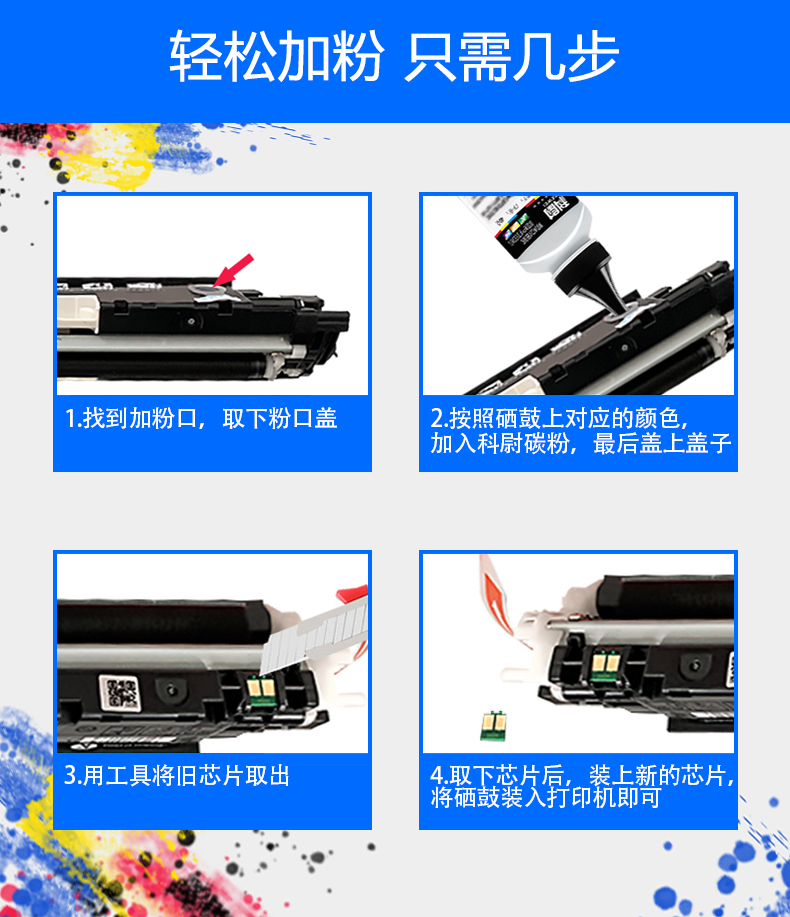 轻松加粉 只需几步

1.找到加粉口，取下粉口盖

2.按照硒鼓上对应的颜色，加入科尉碳粉，最后盖上盖子

3.用工具将旧芯片取出

4.取下芯片后，装上新的芯片，将硒鼓装入打印机即可